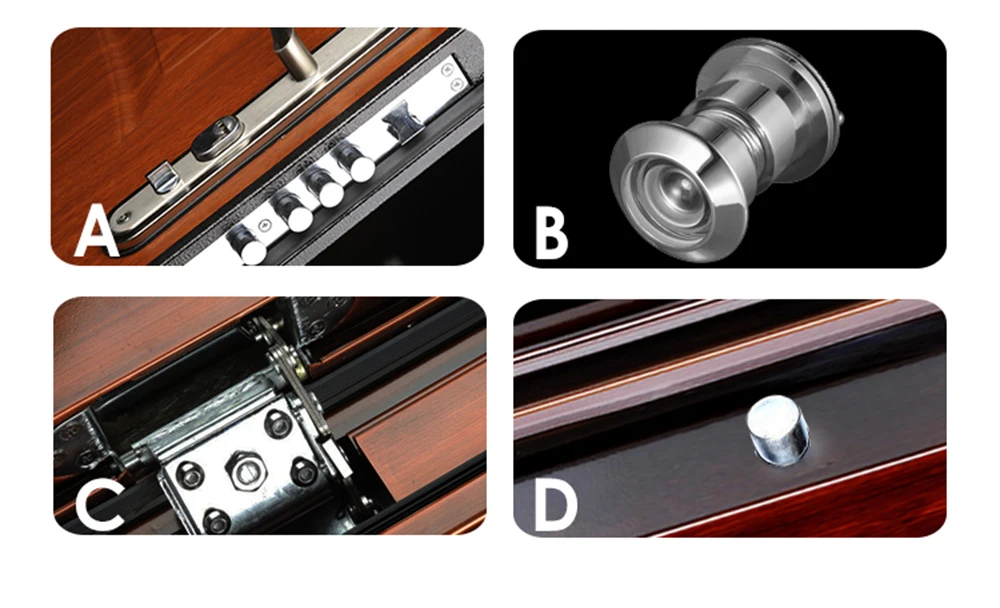 A

B

C

D