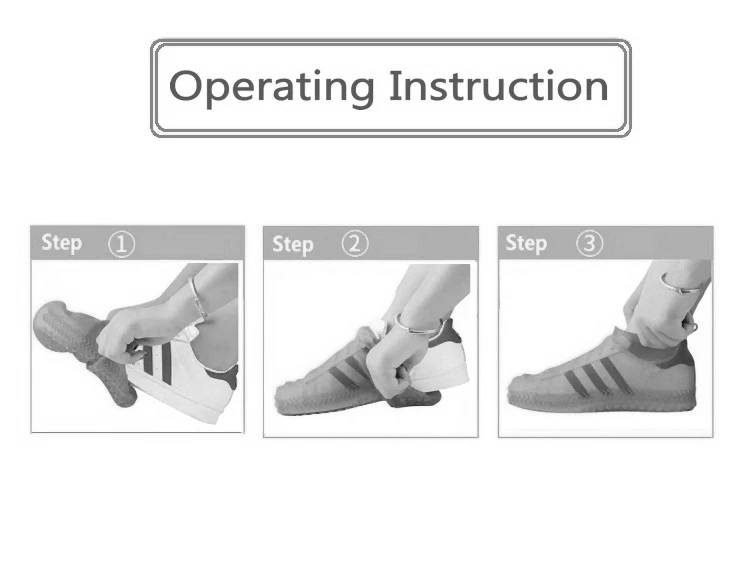 Operating Instruction

Step ①

Step ②

Step ③