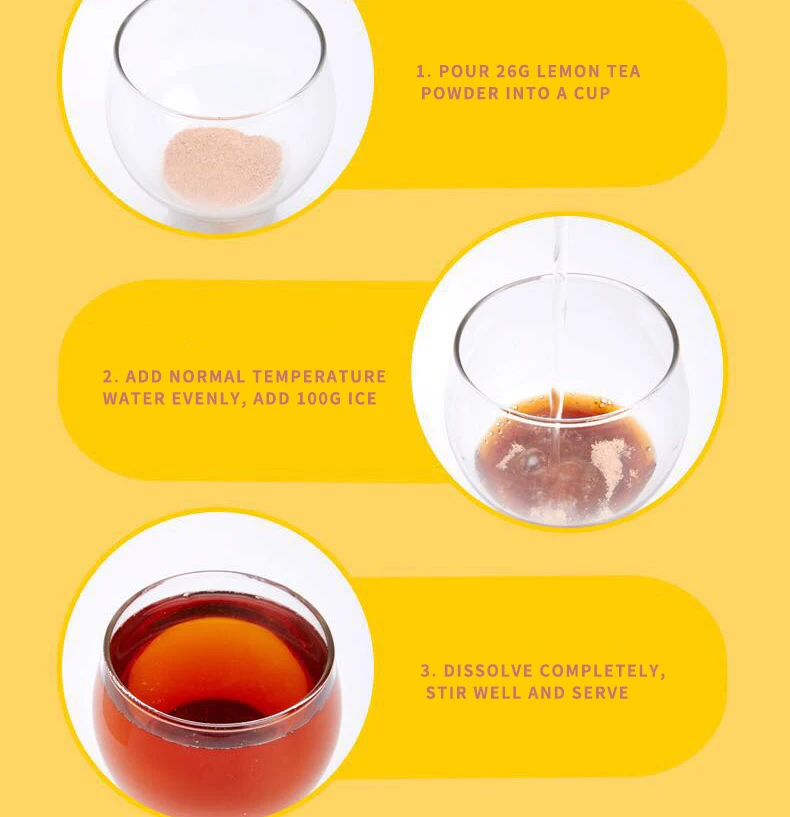 1. POUR 26G LEMON TEA POWDER INTO A CUP

2. ADD NORMAL TEMPERATURE WATER EVENLY, ADD 100G ICE

3. DISSOLVE COMPLETELY, STIR WELL AND SERVE