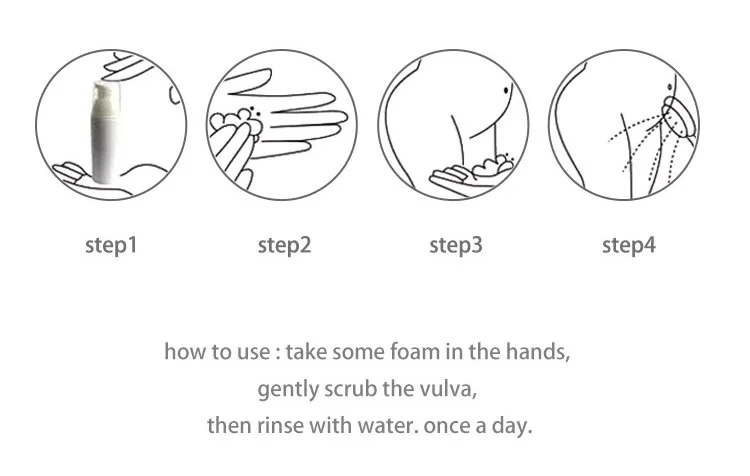 step1

step2

step3

step4

how to use : take some foam in the hands,
gently scrub the vulva,
then rinse with water. once a day.