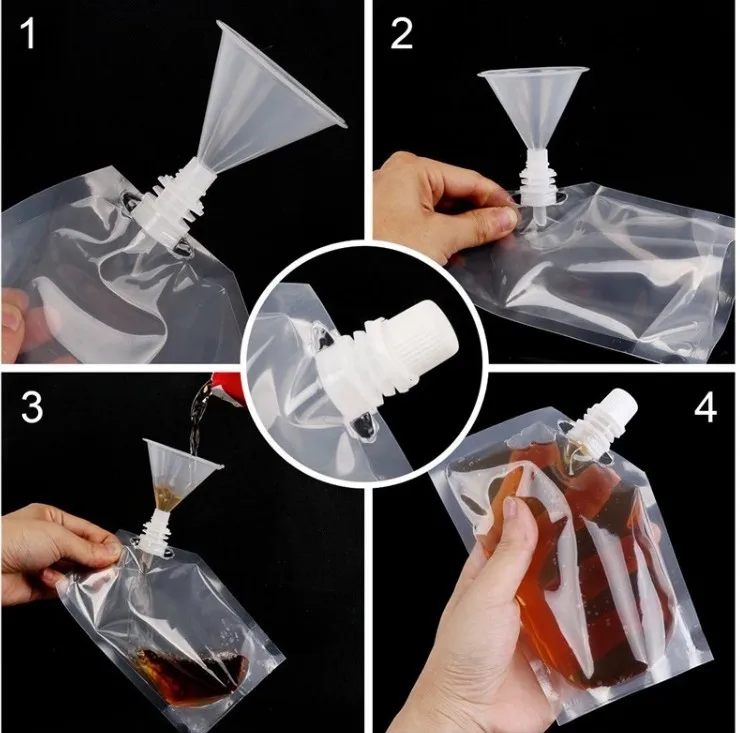 1

2

3

4