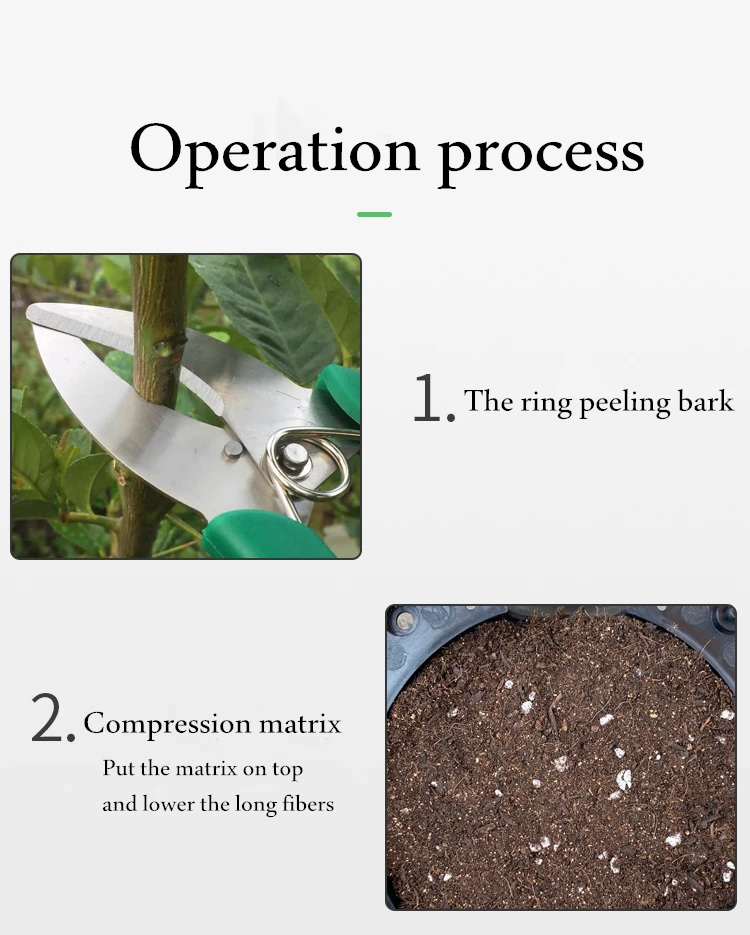 Operation process

1. The ring peeling bark

2. Compression matrix

Put the matrix on top and lower the long fibers