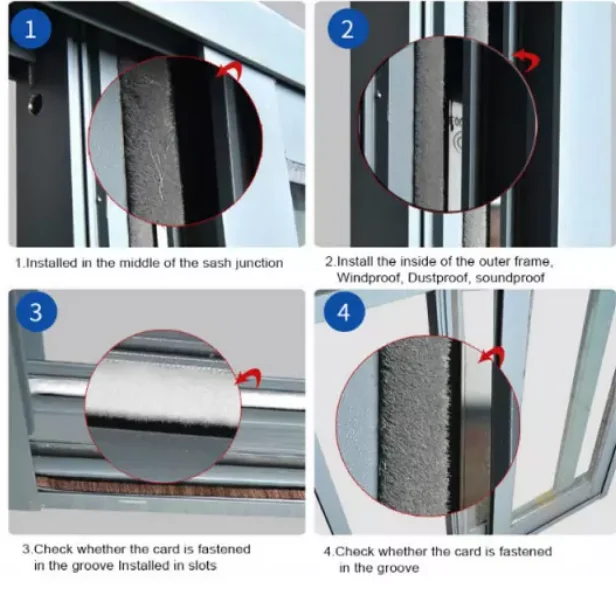 1

1.Installed in the middle of the sash junction

2

2.Install the inside of the outer frame, Windproof, Dustproof, soundproof

3

3.Check whether the card is fastened in the groove Installed in slots

4

4.Check whether the card is fastened in the groove