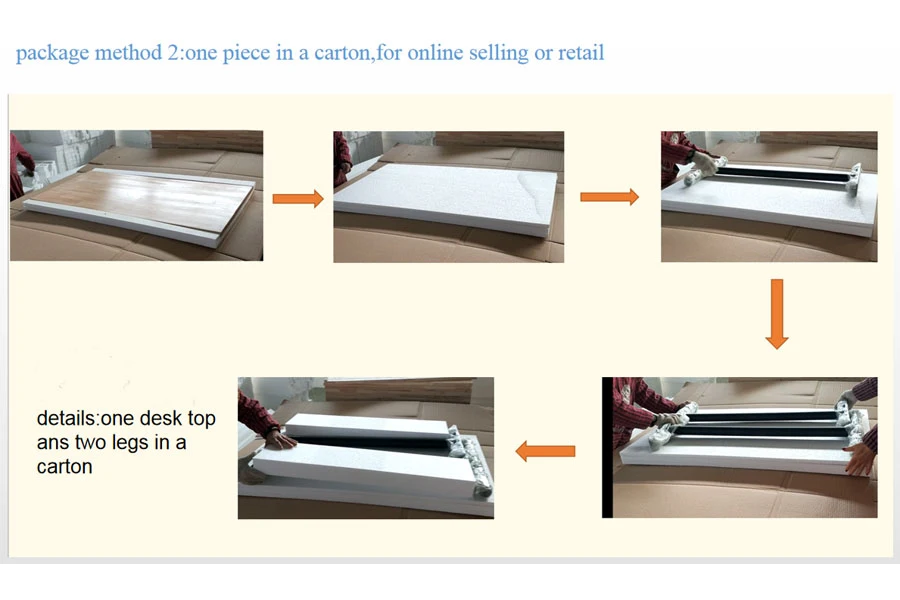 package method 2:one piece in a carton,for online selling or retail

details:one desk top ans two legs in a carton