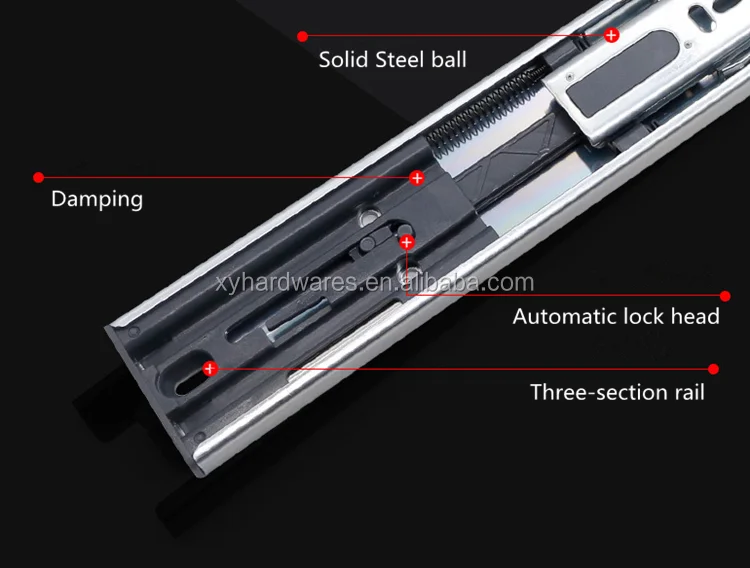 Solid Steel ball

Damping

xyhardwares.en.alibaba.com

Automatic lock head

Three-section rail