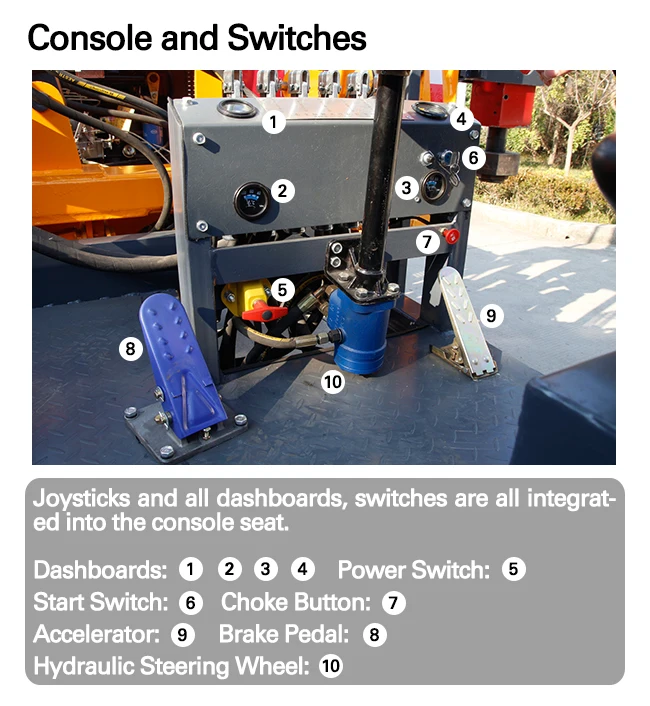 Console and Switches

1
4
6
2
3
7
5
9
8
10

Joysticks and all dashboards, switches are all integrated into the console seat.

Dashboards: 1 2 3 4 Power Switch: 5
Start Switch: 6 Choke Button: 7
Accelerator: 9 Brake Pedal: 8
Hydraulic Steering Wheel: 10