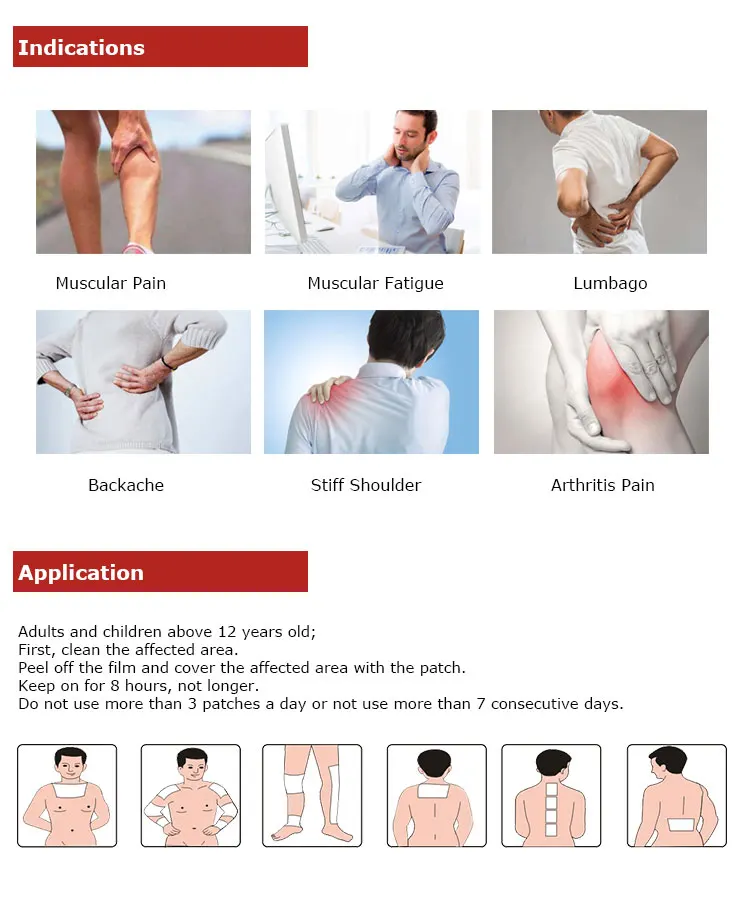 Indications

Muscular Pain

Muscular Fatigue

Lumbago

Backache

Stiff Shoulder

Arthritis Pain

Application

Adults and children above 12 years old;
First, clean the affected area.
Peel off the film and cover the affected area with the patch.
Keep on for 8 hours, not longer.
Do not use more than 3 patches a day or not use more than 7 consecutive days.