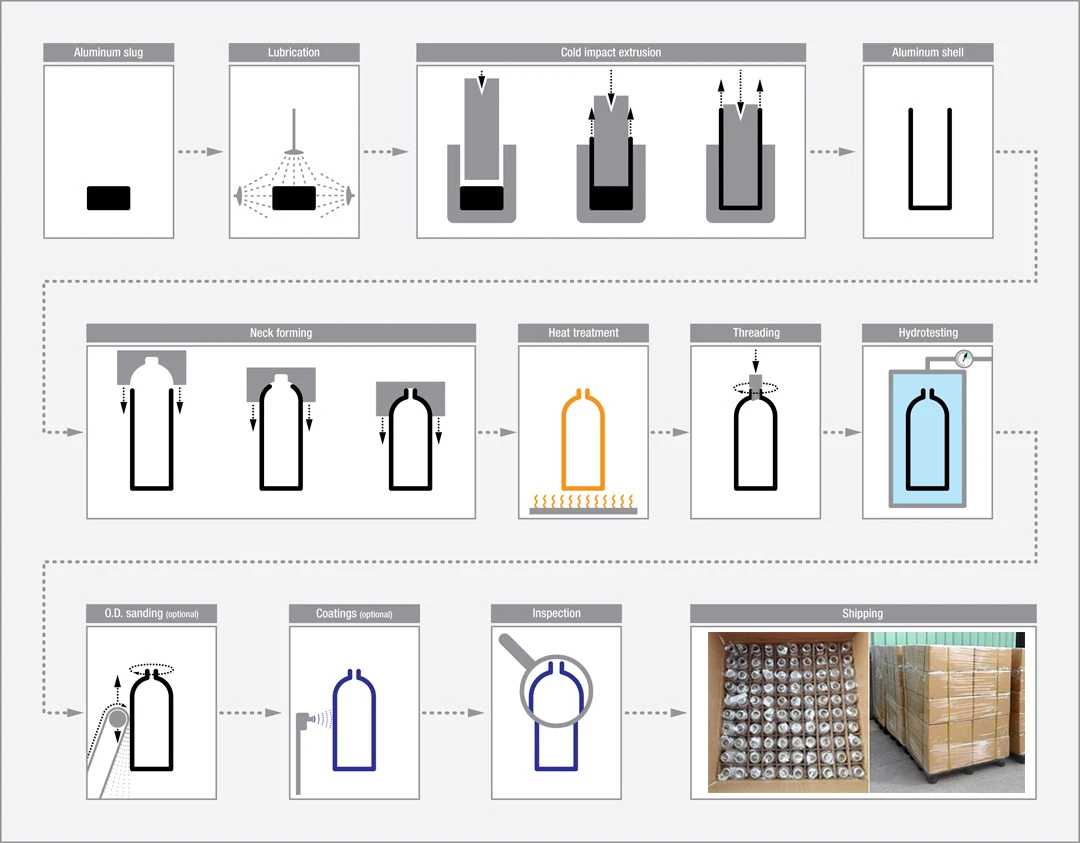 Aluminum slug

Lubrication

Cold impact extrusion

Aluminum shell

Neck forming

Heat treatment

Threading

Hydrotesting

O.D. sanding (optional)

Coatings (optional)

Inspection

Shipping