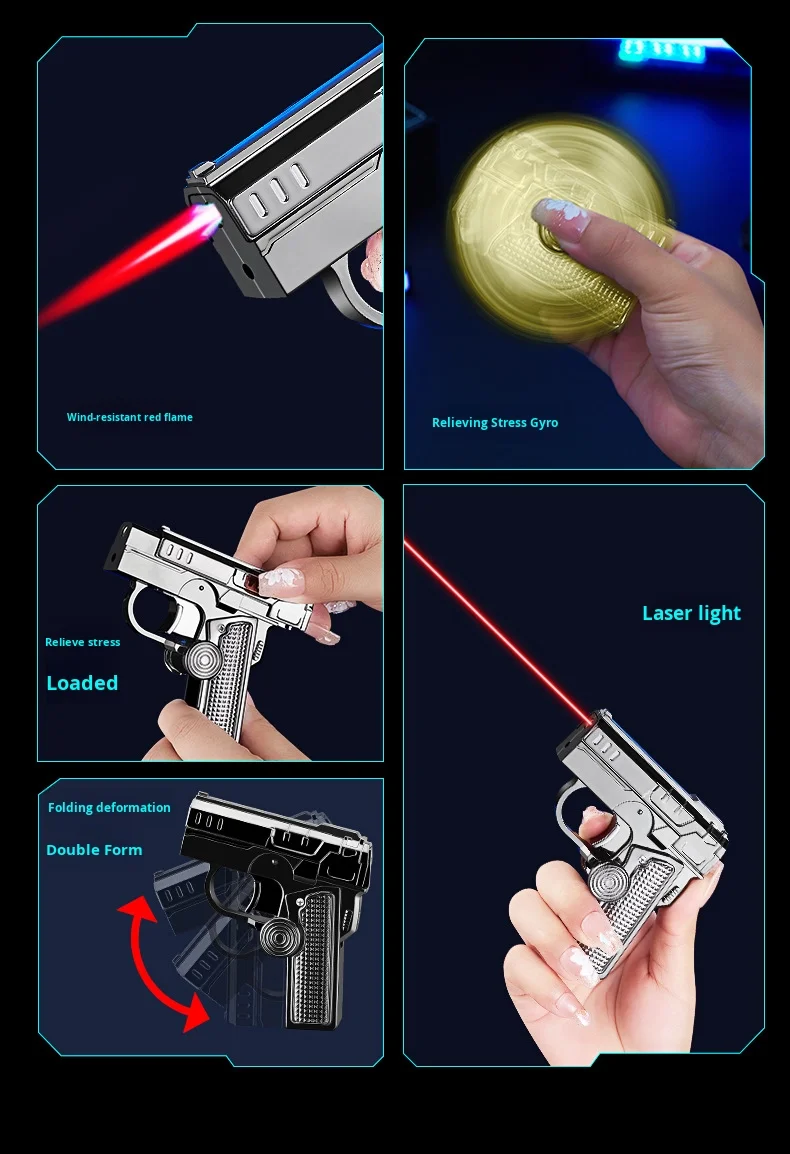 Wind-resistant red flame

Relieving Stress Gyro

Relieve stress

Loaded

Laser light

Folding deformation

Double Form