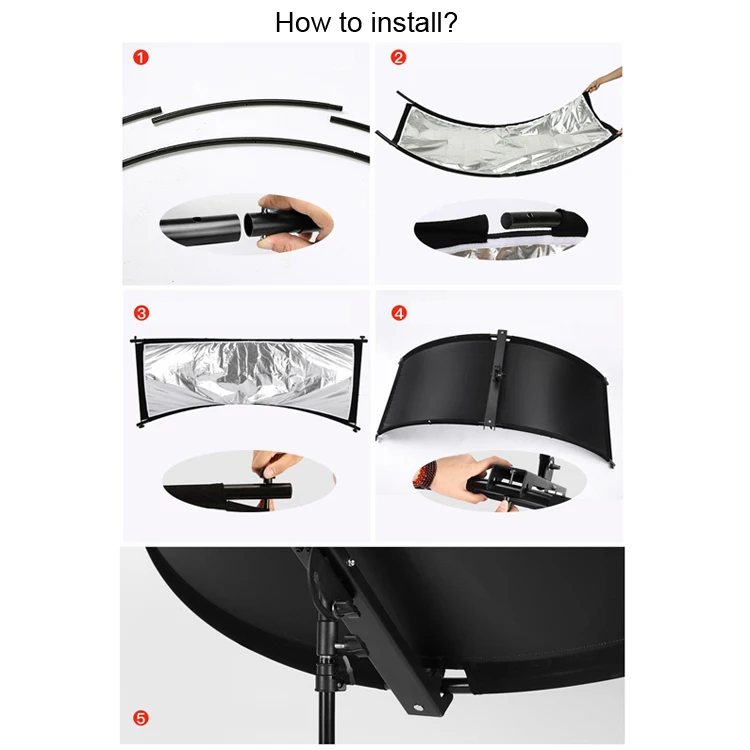 How to install?

1

2

3

4

5