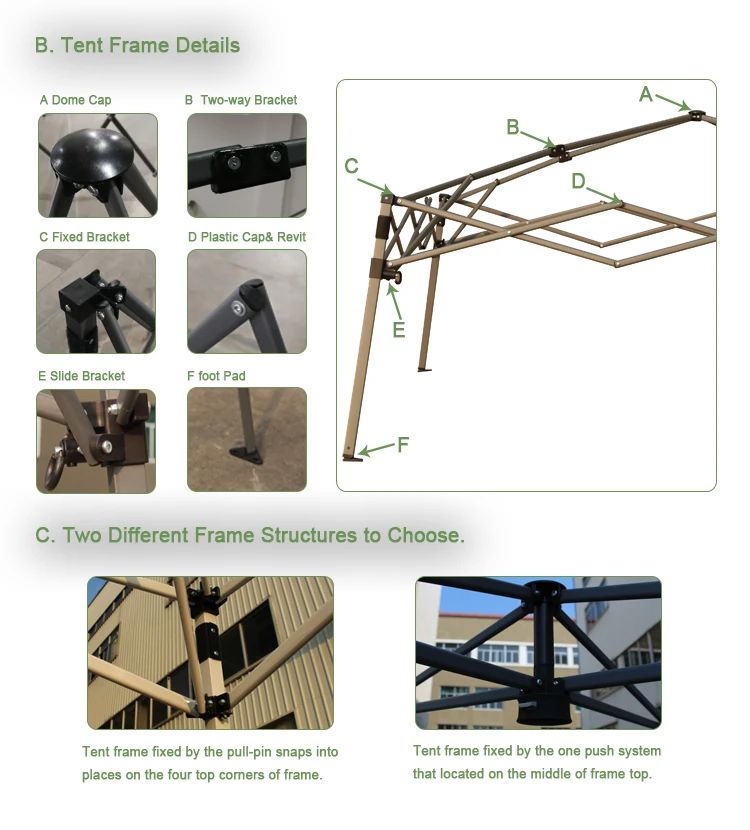 B. Tent Frame Details

A Dome Cap

B Two-way Bracket

C Fixed Bracket

D Plastic Cap& Revit

E Slide Bracket

F foot Pad

A

B

C

D

E

F

C. Two Different Frame Structures to Choose.

Tent frame fixed by the pull-pin snaps into places on the four top corners of frame.

Tent frame fixed by the one push system that located on the middle of frame top.