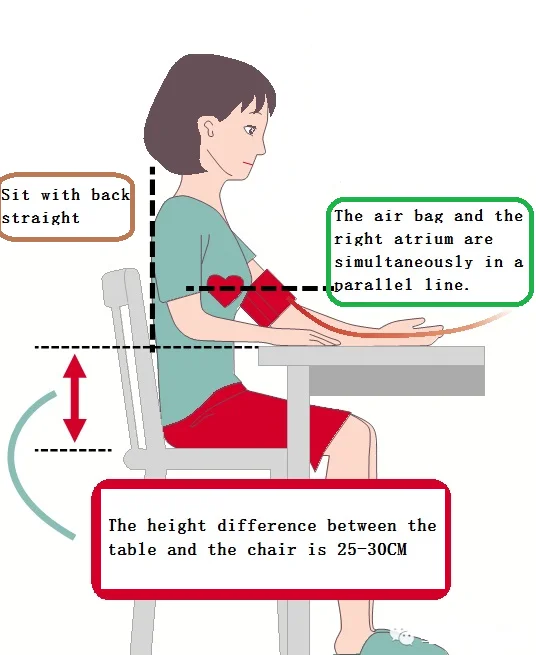 Sit with back straight

The air bag and the right atrium are simultaneously in a parallel line.

The height difference between the table and the chair is 25-30CM