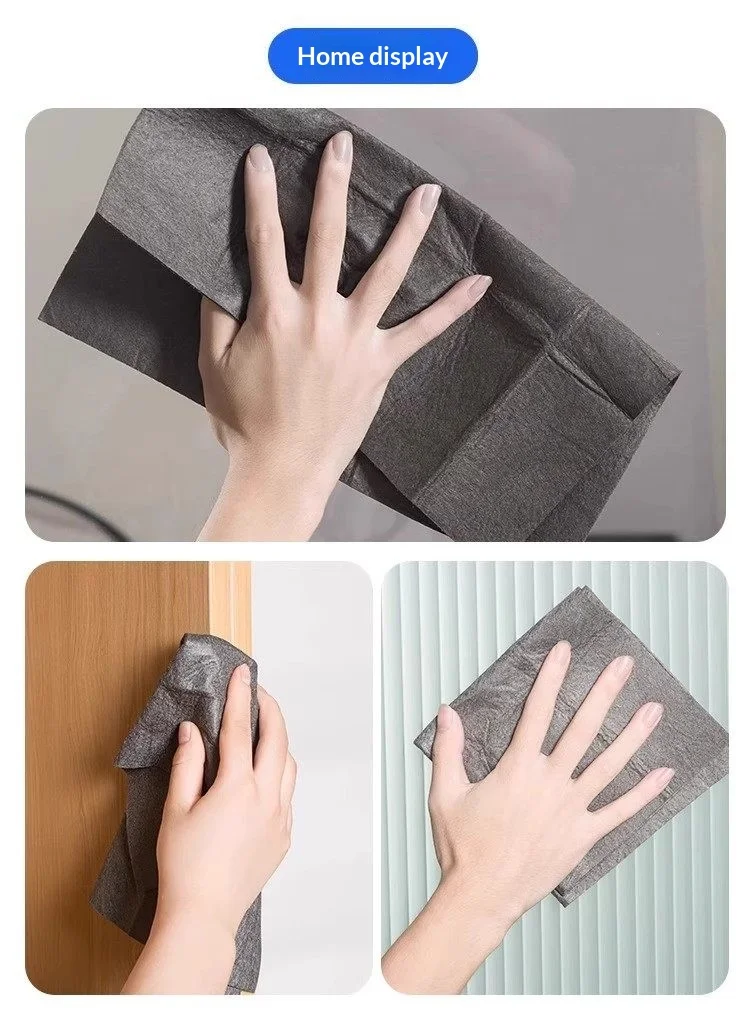 Home display