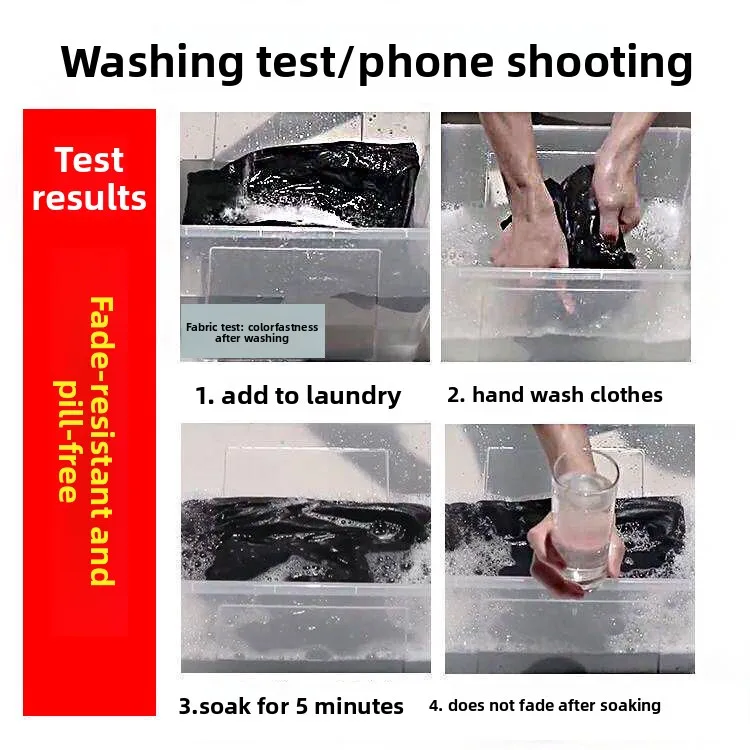 Washing test/phone shooting

Test results

Fade-resistant and pill-free

Fabric test: colorfastness after washing

1. add to laundry

2. hand wash clothes

3.soak for 5 minutes

4. does not fade after soaking