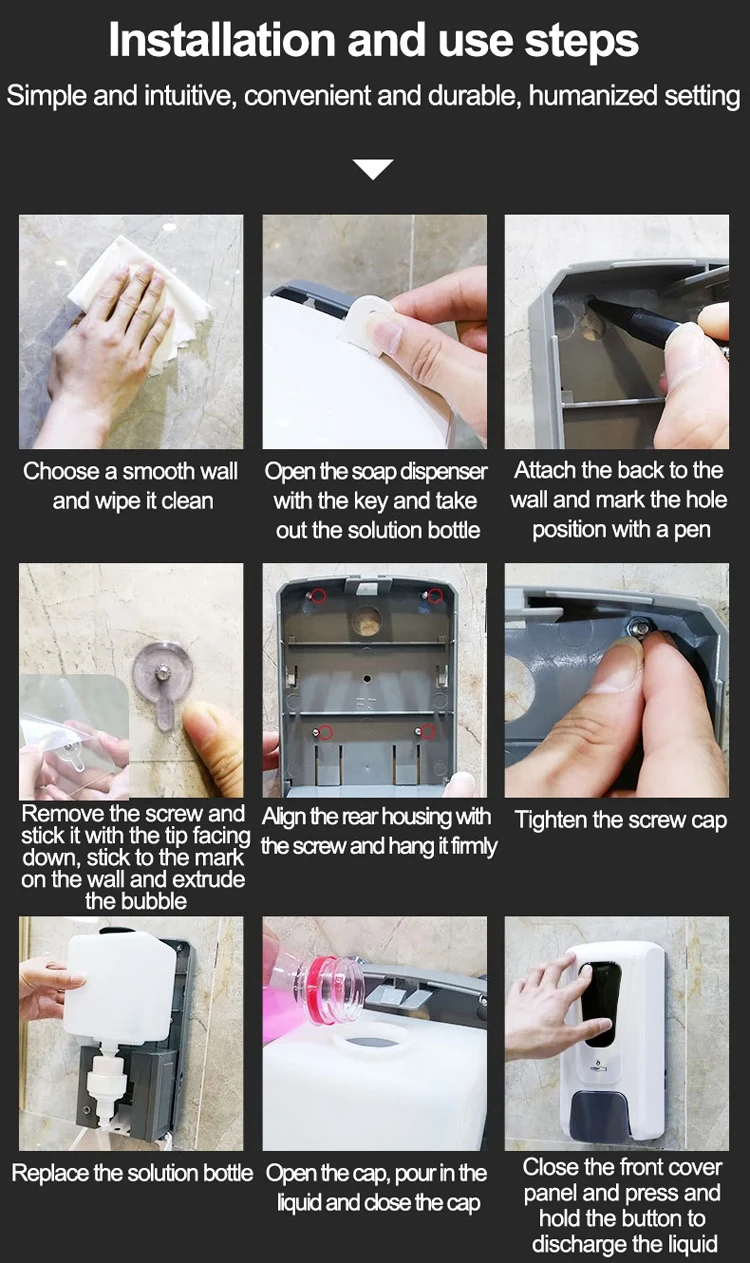 Installation and use steps

Simple and intuitive, convenient and durable, humanized setting

Choose a smooth wall and wipe it clean

Open the soap dispenser with the key and take out the solution bottle

Attach the back to the wall and mark the hole position with a pen

Remove the screw and stick it with the tip facing down, stick to the mark on the wall and extrude the bubble

Align the rear housing with the screw and hang it firmly

Tighten the screw cap

Replace the solution bottle

Open the cap, pour in the liquid and close the cap

Close the front cover panel and press and hold the button to discharge the liquid