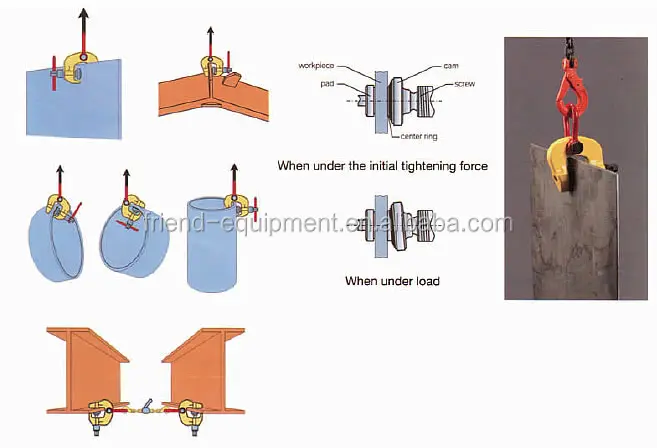 workpiece
cam
pad
screw
center ring

When under the initial tightening force

friend-equipment.en.alibaba.com

When under load