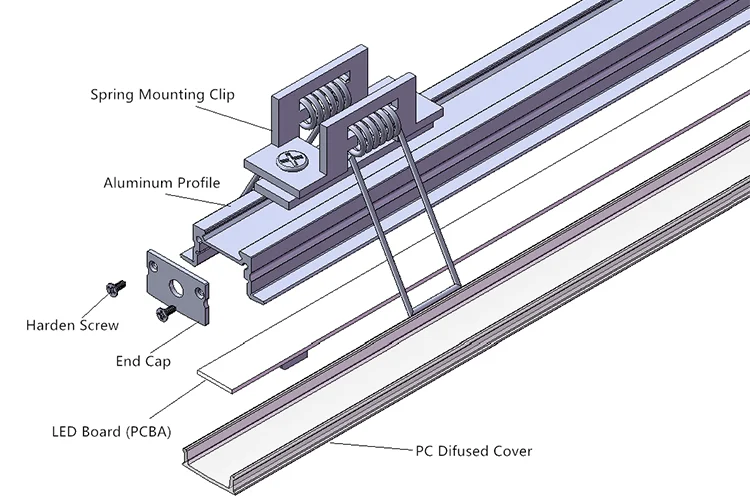 Spring Mounting Clip

Aluminum Profile

Harden Screw

End Cap

LED Board (PCBA)

PC Difused Cover