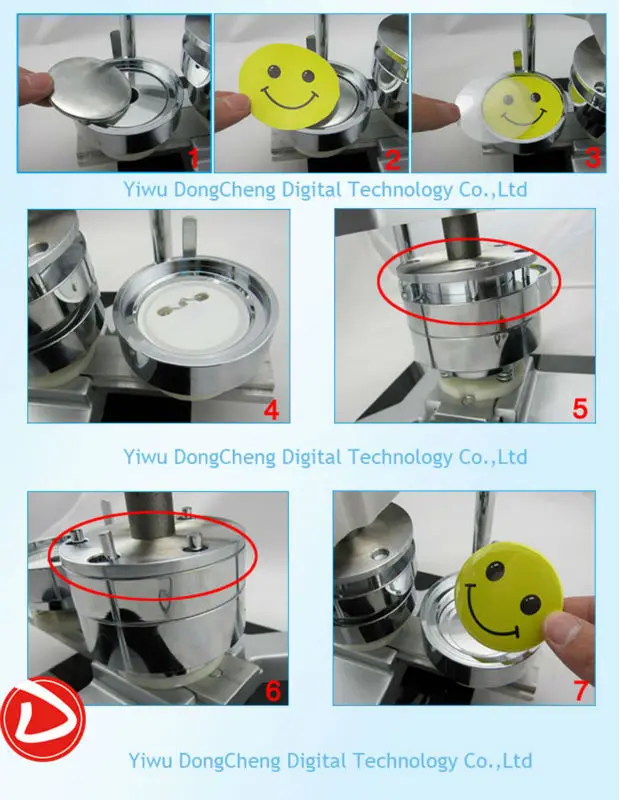 1

2

3

Yiwu DongCheng Digital Technology Co.,Ltd

4

5

Yiwu DongCheng Digital Technology Co.,Ltd

6

7

Yiwu DongCheng Digital Technology Co.,Ltd