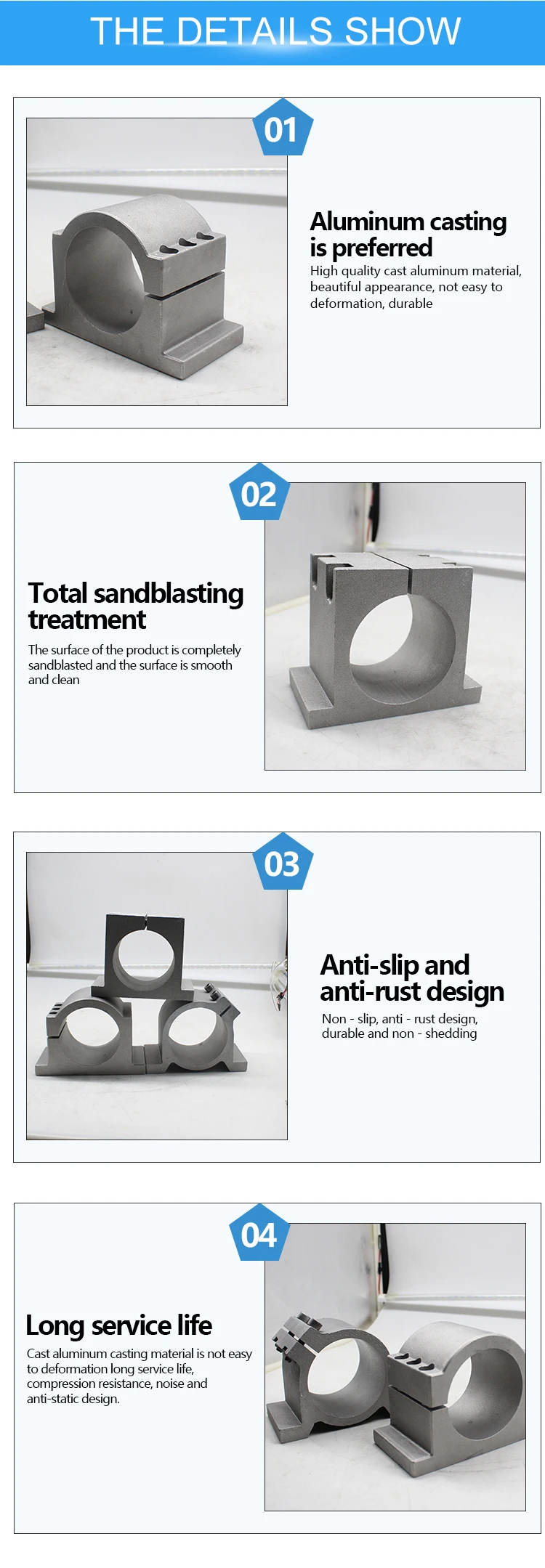 THE DETAILS SHOW

01

Aluminum casting is preferred

High quality cast aluminum material, beautiful appearance, not easy to deformation, durable

02

Total sandblasting treatment

The surface of the product is completely sandblasted and the surface is smooth and clean

03

Anti-slip and anti-rust design

Non - slip, anti - rust design, durable and non - shedding

04

Long service life

Cast aluminum casting material is not easy to deformation long service life, compression resistance, noise and anti-static design.