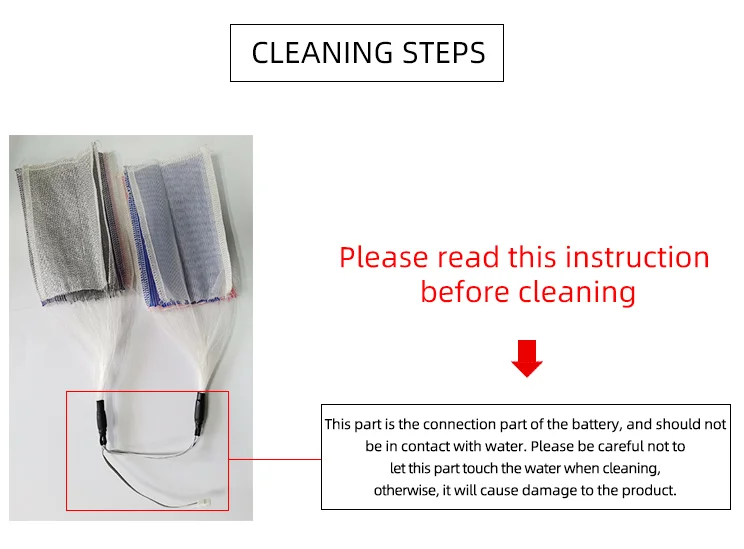 CLEANING STEPS

Please read this instruction before cleaning

This part is the connection part of the battery, and should not be in contact with water. Please be careful not to let this part touch the water when cleaning, otherwise, it will cause damage to the product.