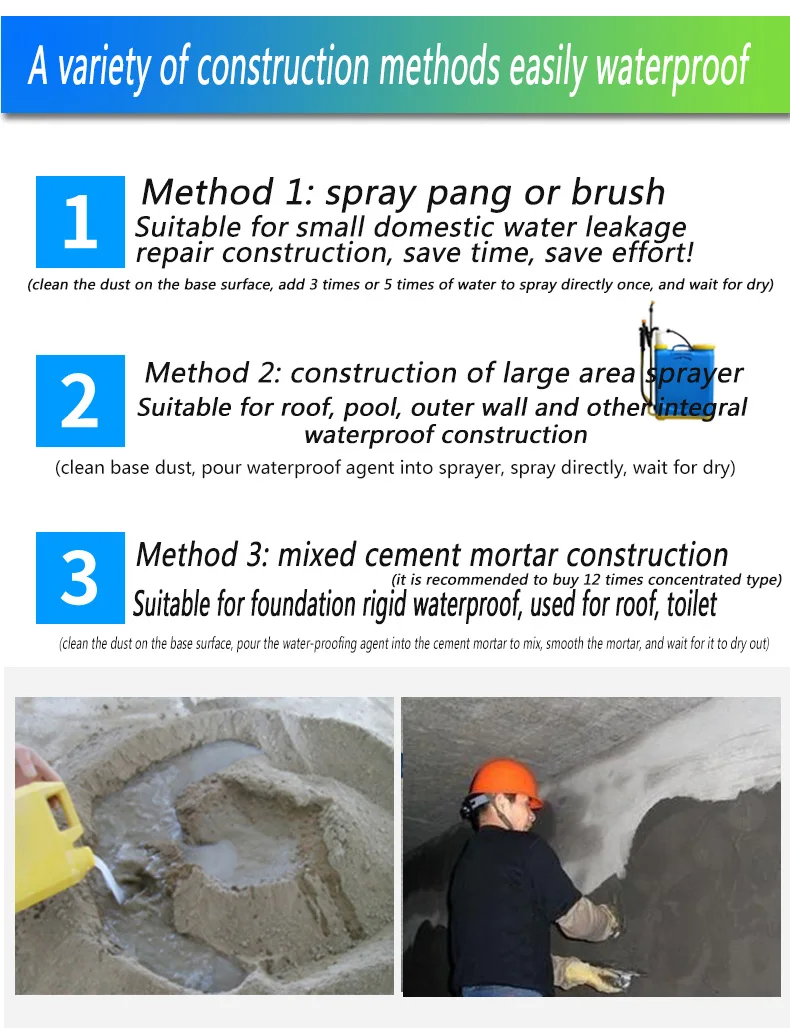 A variety of construction methods easily waterproof

1
Method 1: spray pang or brush
Suitable for small domestic water leakage repair construction, save time, save effort!
(clean the dust on the base surface, add 3 times or 5 times of water to spray directly once, and wait for dry)

2
Method 2: construction of large area sprayer
Suitable for roof, pool, outer wall and other integral waterproof construction
(clean base dust, pour waterproof agent into sprayer, spray directly, wait for dry)

3
Method 3: mixed cement mortar construction
(it is recommended to buy 12 times concentrated type)
Suitable for foundation rigid waterproof, used for roof, toilet
(clean the dust on the base surface, pour the water-proofing agent into the cement mortar to mix, smooth the mortar, and wait for it to dry out)