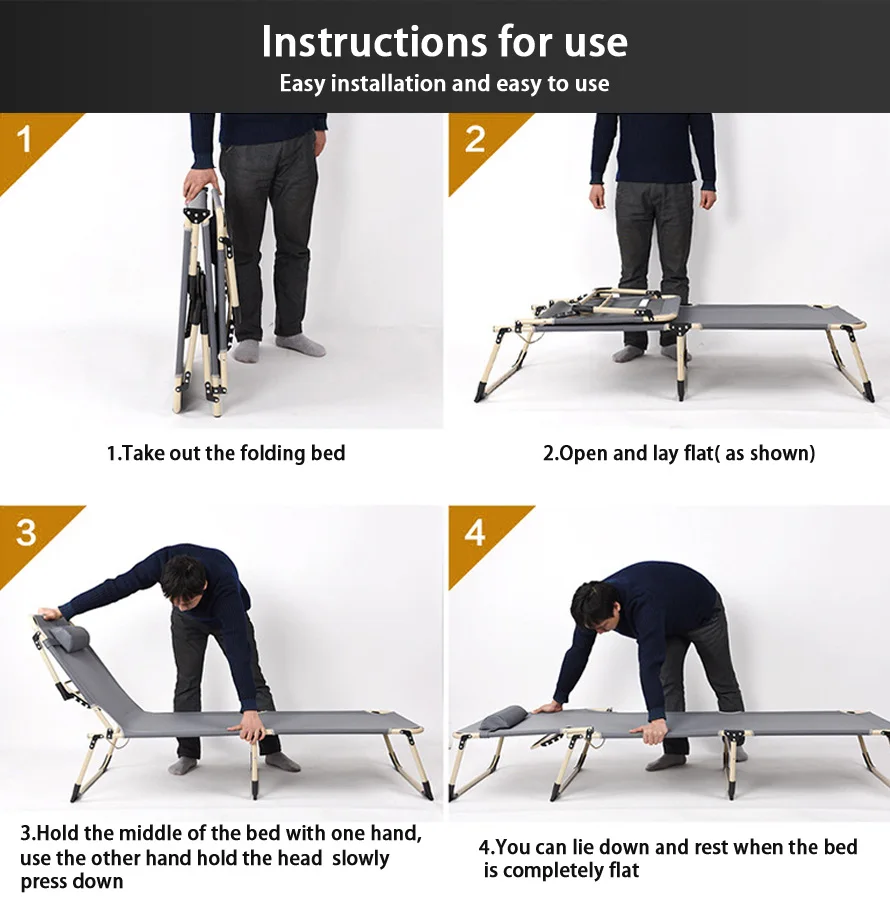 Instructions for use

Easy installation and easy to use

1

1.Take out the folding bed

2

2.Open and lay flat( as shown)

3

3.Hold the middle of the bed with one hand, use the other hand hold the head slowly press down

4

4.You can lie down and rest when the bed is completely flat