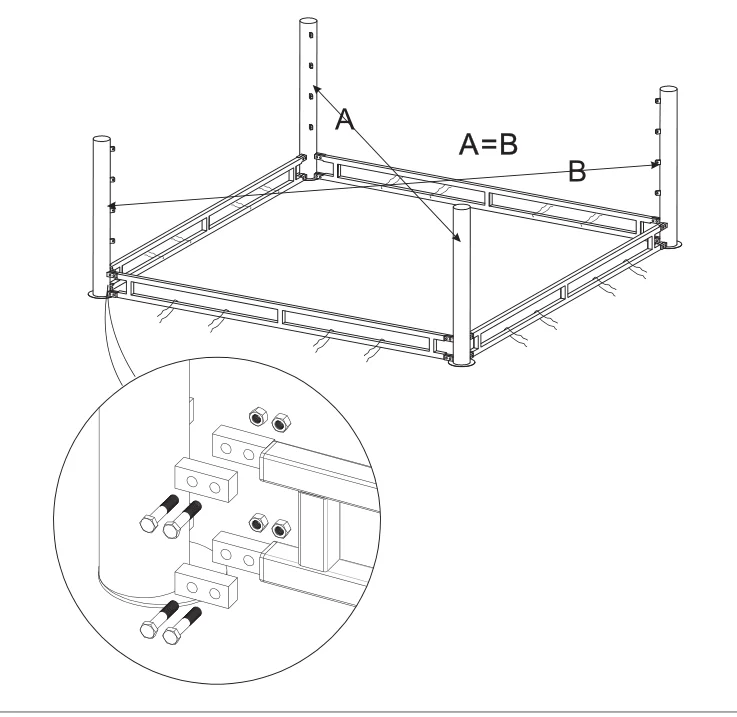 A
A=B
B