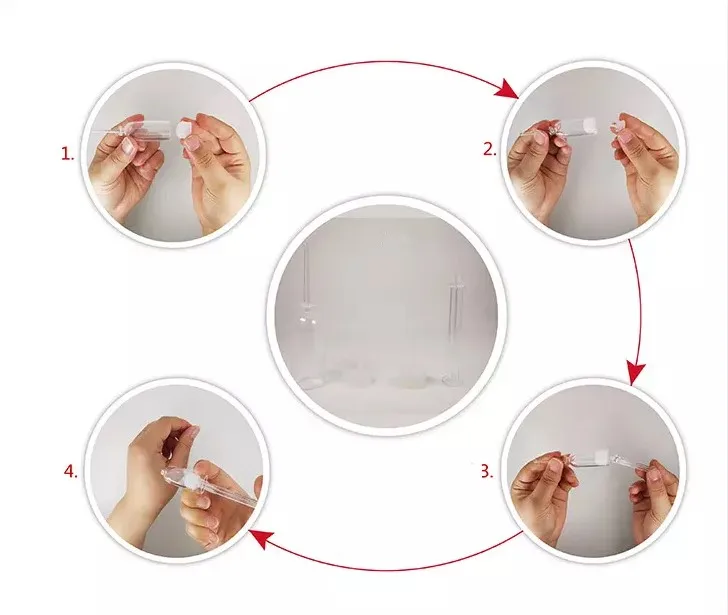 1.

2.

3.

4.