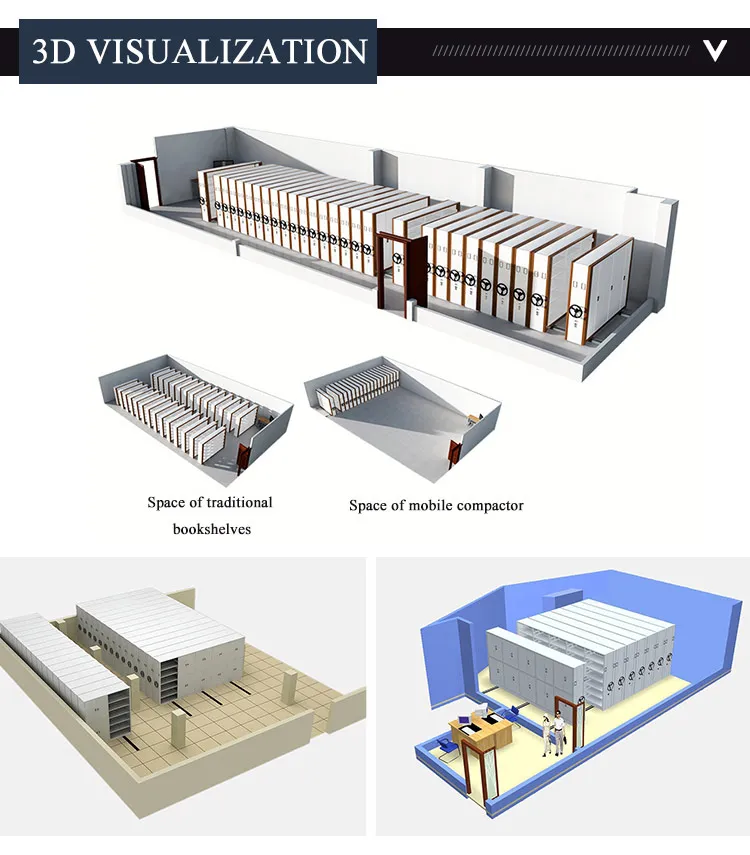 3D VISUALIZATION

Space of traditional bookshelves

Space of mobile compactor