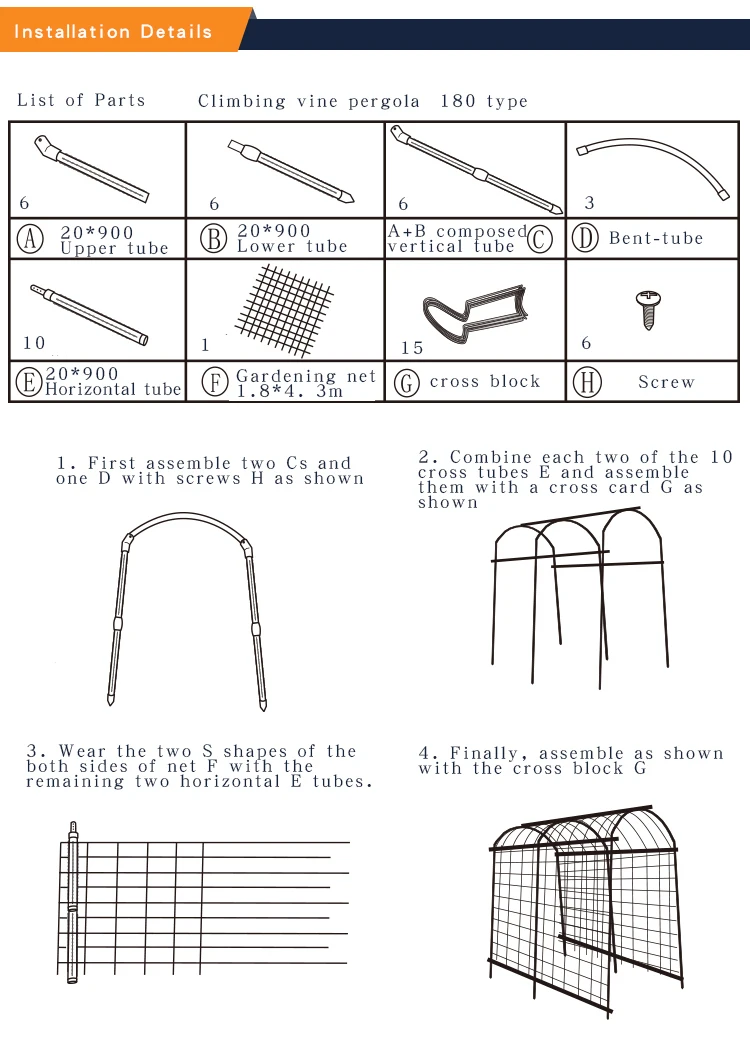 Installation Details

List of Parts    Climbing vine pergola 180 type

| 6 | 6 | 6 | 3 |
|---|---|---|---|
| Ⓐ 20*900 Upper tube | Ⓑ 20*900 Lower tube | A+B composed vertical tube Ⓒ | Ⓓ Bent-tube |
| 10 | 1 | 15 | 6 |
| Ⓔ 20*900 Horizontal tube | Ⓕ Gardening net 1.8*4. 3m | Ⓖ cross block | Ⓗ Screw |

1. First assemble two Cs and one D with screws H as shown

2. Combine each two of the 10 cross tubes E and assemble them with a cross card G as shown

3. Wear the two S shapes of the both sides of net F with the remaining two horizontal E tubes.

4. Finally, assemble as shown with the cross block G