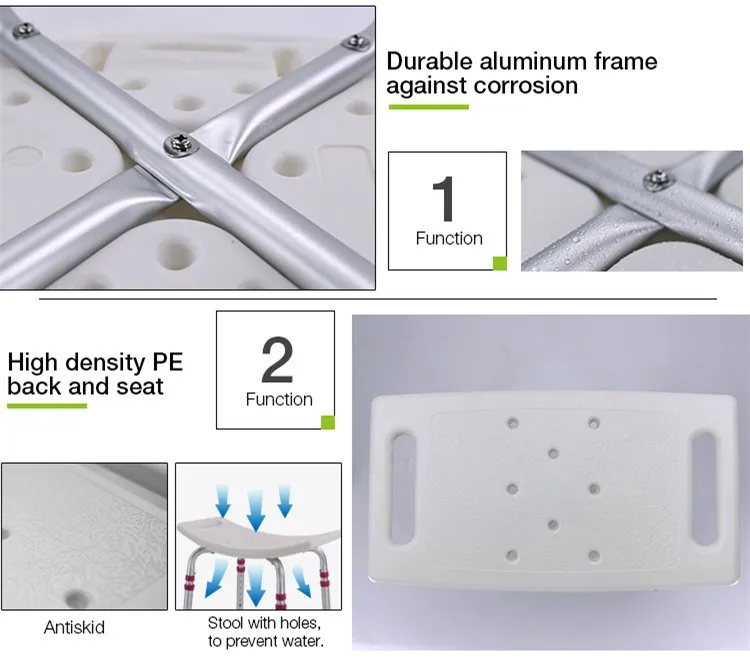 Durable aluminum frame against corrosion

1
Function

High density PE back and seat

2
Function

Antiskid

Stool with holes, to prevent water.