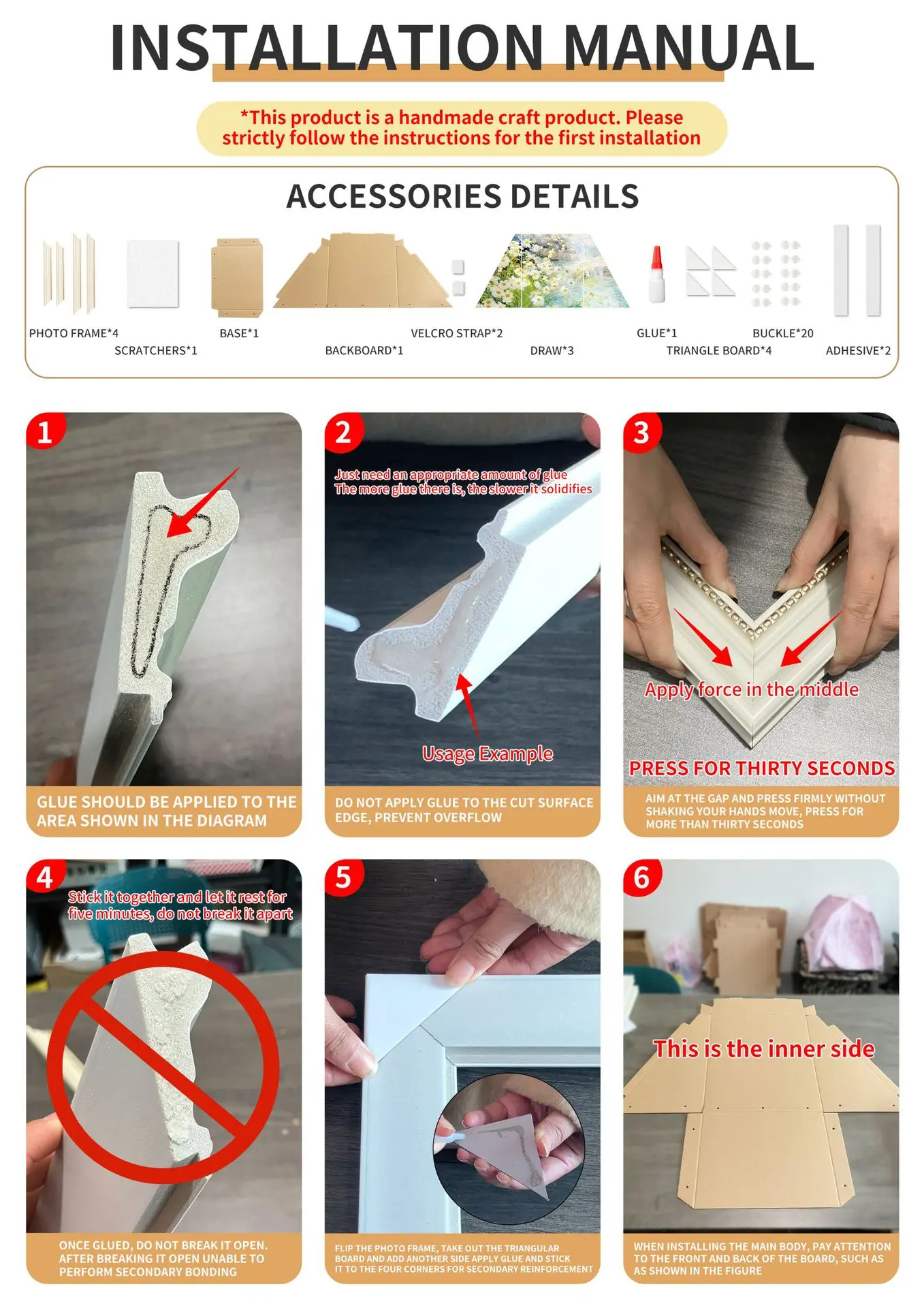 INSTALLATION MANUAL

*This product is a handmade craft product. Please strictly follow the instructions for the first installation

ACCESSORIES DETAILS

PHOTO FRAME*4
SCRATCHERS*1
BASE*1
BACKBOARD*1
VELCRO STRAP*2
DRAW*3
GLUE*1
TRIANGLE BOARD*4
BUCKLE*20
ADHESIVE*2

1

GLUE SHOULD BE APPLIED TO THE AREA SHOWN IN THE DIAGRAM

2

Just need an appropriate amount of glue
The more glue there is, the slower it solidifies

Usage Example

DO NOT APPLY GLUE TO THE CUT SURFACE EDGE, PREVENT OVERFLOW

3

Apply force in the middle

PRESS FOR THIRTY SECONDS

AIM AT THE GAP AND PRESS FIRMLY WITHOUT SHAKING YOUR HANDS MOVE, PRESS FOR MORE THAN THIRTY SECONDS

4

Stick it together and let it rest for five minutes, do not break it apart

ONCE GLUED, DO NOT BREAK IT OPEN. AFTER BREAKING IT OPEN UNABLE TO PERFORM SECONDARY BONDING

5

FLIP THE PHOTO FRAME, TAKE OUT THE TRIANGULAR BOARD AND ADD ANOTHER SIDE APPLY GLUE AND STICK IT TO THE FOUR CORNERS FOR SECONDARY REINFORCEMENT

6

This is the inner side

WHEN INSTALLING THE MAIN BODY, PAY ATTENTION TO THE FRONT AND BACK OF THE BOARD, SUCH AS AS SHOWN IN THE FIGURE