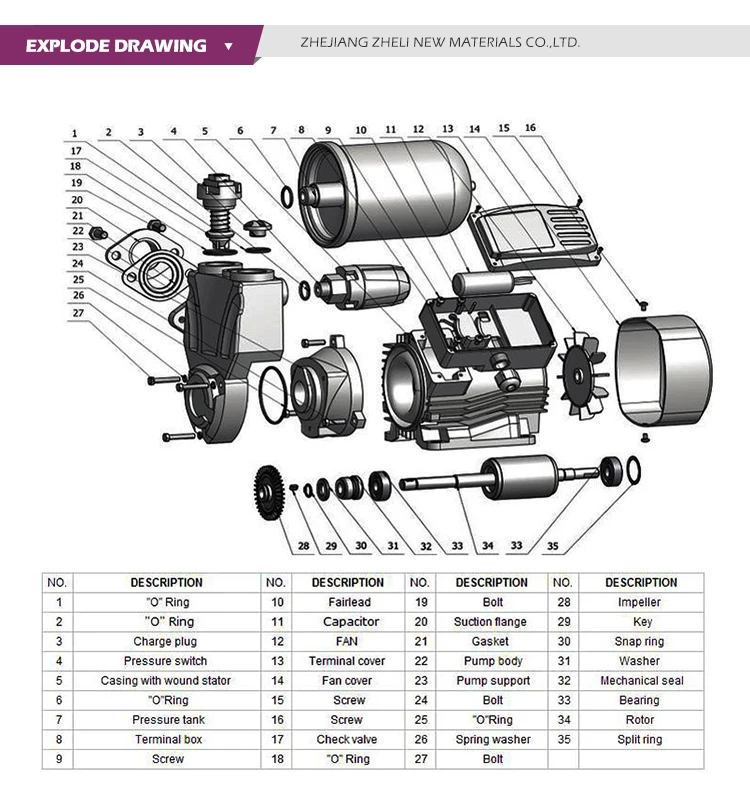 EXPLODE DRAWING ▼

ZHEJIANG ZHELI NEW MATERIALS CO.,LTD.

1 2 3 4 5 6 7 8 9 10 11 12 13 14 15 16
17
18
19
20
21
22
23
24
25
26
27

28 29 30 31 32 33 34 33 35

| NO. | DESCRIPTION | NO. | DESCRIPTION | NO. | DESCRIPTION | NO. | DESCRIPTION |
|---|---|---|---|---|---|---|---|
| 1 | "O" Ring | 10 | Fairlead | 19 | Bolt | 28 | Impeller |
| 2 | "O" Ring | 11 | Capacitor | 20 | Suction flange | 29 | Key |
| 3 | Charge plug | 12 | FAN | 21 | Gasket | 30 | Snap ring |
| 4 | Pressure switch | 13 | Terminal cover | 22 | Pump body | 31 | Washer |
| 5 | Casing with wound stator | 14 | Fan cover | 23 | Pump support | 32 | Mechanical seal |
| 6 | "O"Ring | 15 | Screw | 24 | Bolt | 33 | Bearing |
| 7 | Pressure tank | 16 | Screw | 25 | "O"Ring | 34 | Rotor |
| 8 | Terminal box | 17 | Check valve | 26 | Spring washer | 35 | Split ring |
| 9 | Screw | 18 | "O" Ring | 27 | Bolt | | |