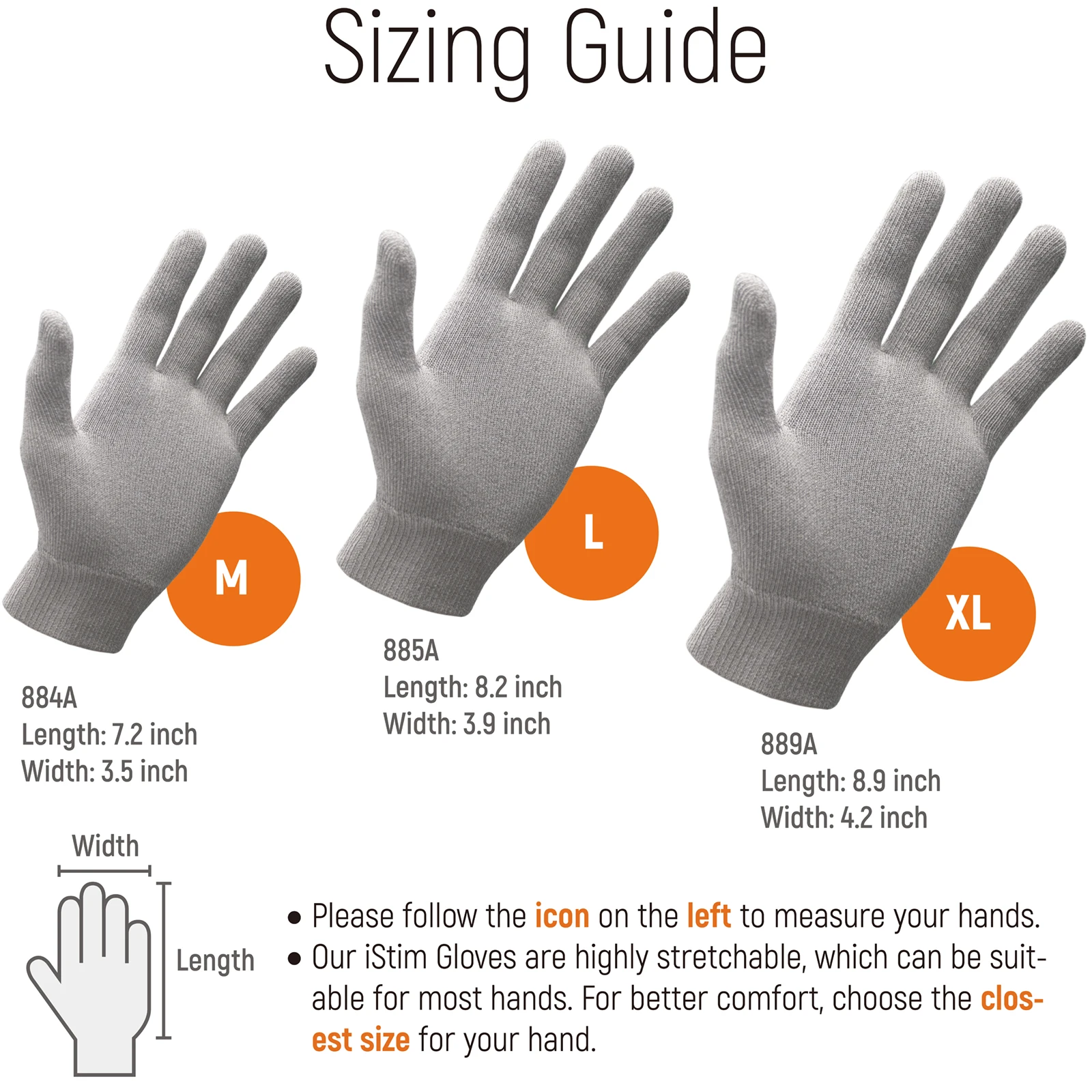 Sizing Guide

M

884A
Length: 7.2 inch
Width: 3.5 inch

L

885A
Length: 8.2 inch
Width: 3.9 inch

XL

889A
Length: 8.9 inch
Width: 4.2 inch

Width

Length

• Please follow the icon on the left to measure your hands.
• Our iStim Gloves are highly stretchable, which can be suitable for most hands. For better comfort, choose the closest size for your hand.