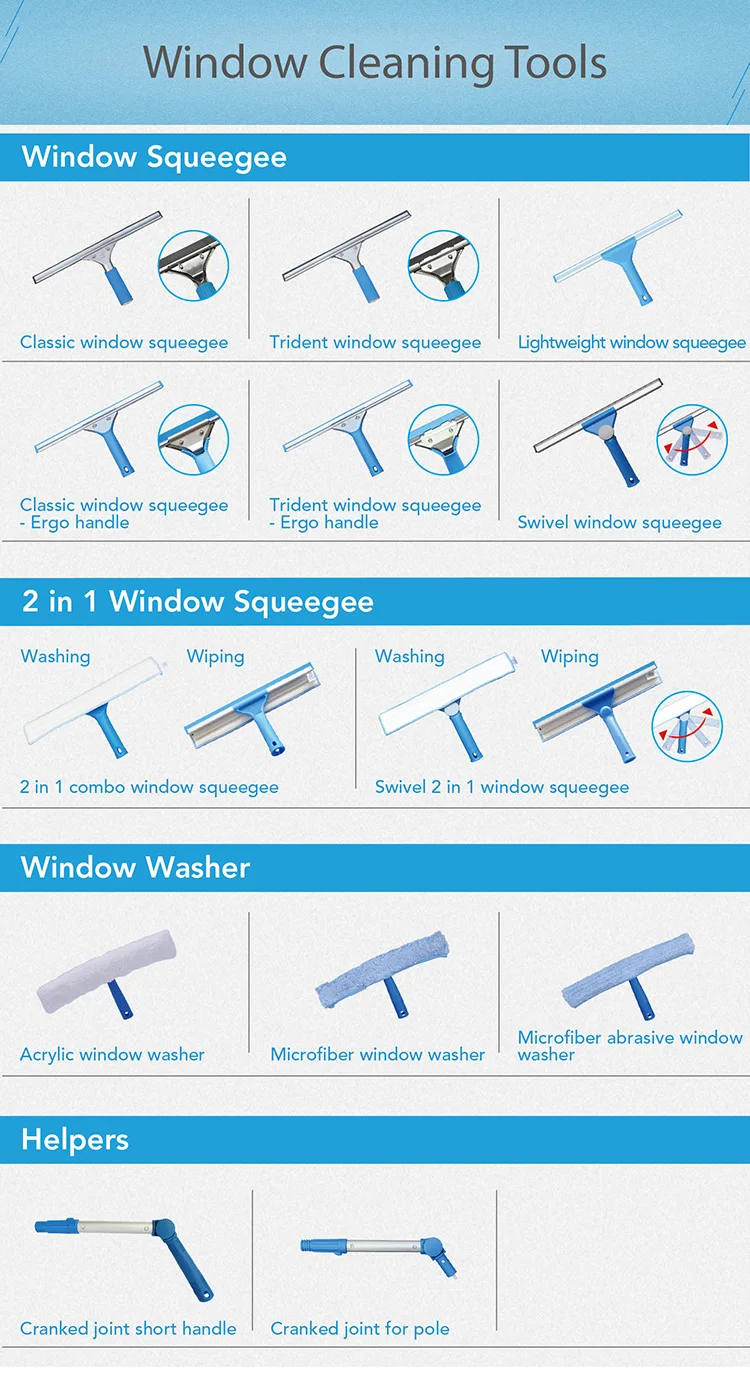 Window Cleaning Tools

Window Squeegee

Classic window squeegee

Trident window squeegee

Lightweight window squeegee

Classic window squeegee - Ergo handle

Trident window squeegee - Ergo handle

Swivel window squeegee

2 in 1 Window Squeegee

Washing

Wiping

2 in 1 combo window squeegee

Washing

Wiping

Swivel 2 in 1 window squeegee

Window Washer

Acrylic window washer

Microfiber window washer

Microfiber abrasive window washer

Helpers

Cranked joint short handle

Cranked joint for pole