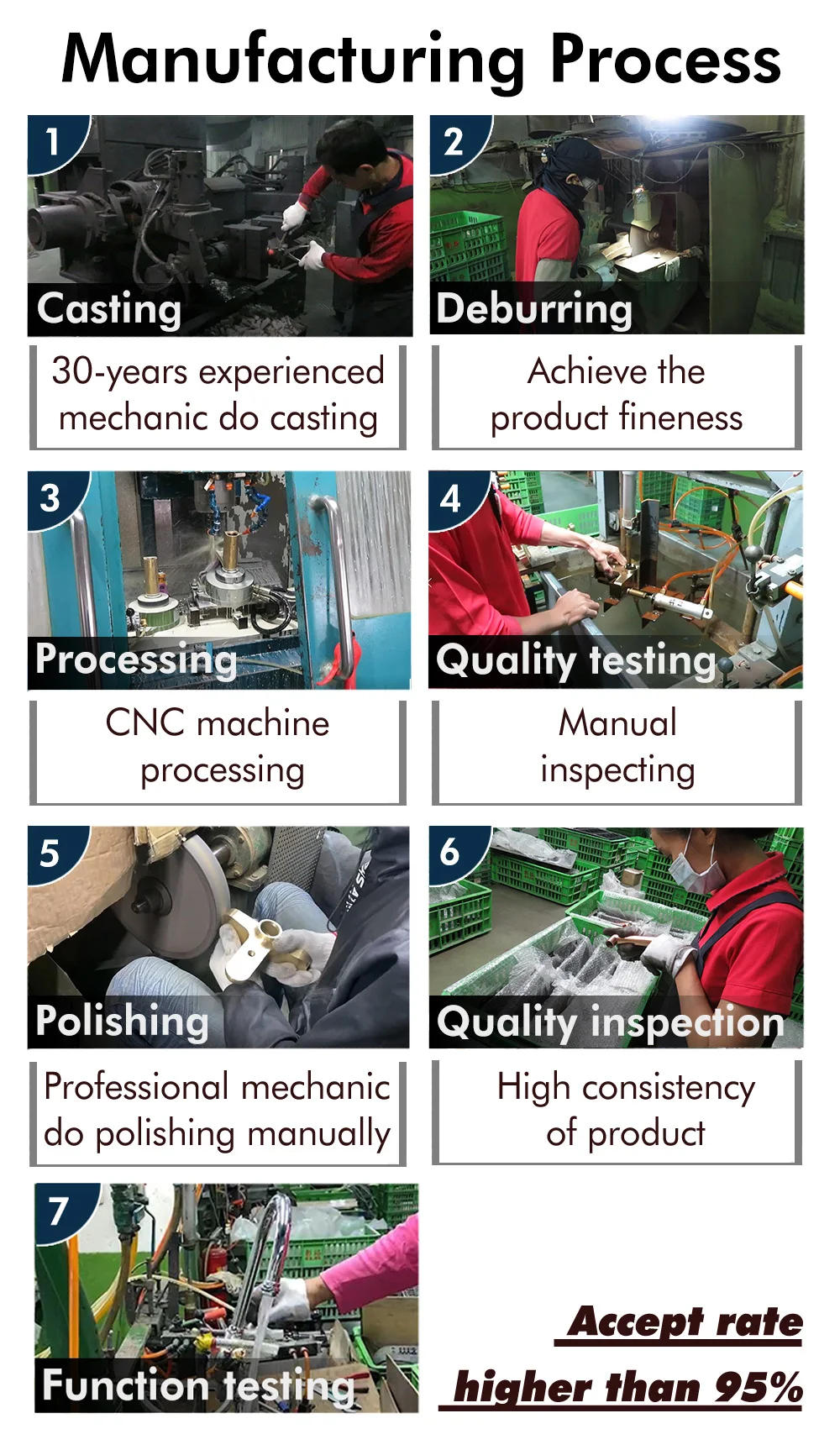 Manufacturing Process

1
Casting
30-years experienced mechanic do casting

2
Deburring
Achieve the product fineness

3
Processing
CNC machine processing

4
Quality testing
Manual inspecting

5
Polishing
Professional mechanic do polishing manually

6
Quality inspection
High consistency of product

7
Function testing

Accept rate higher than 95%