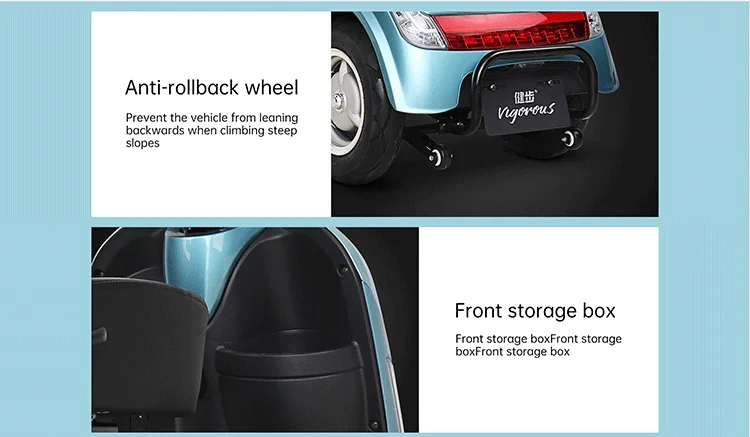 Anti-rollback wheel

Prevent the vehicle from leaning backwards when climbing steep slopes

健步
Vigorous

Front storage box

Front storage boxFront storage boxFront storage box