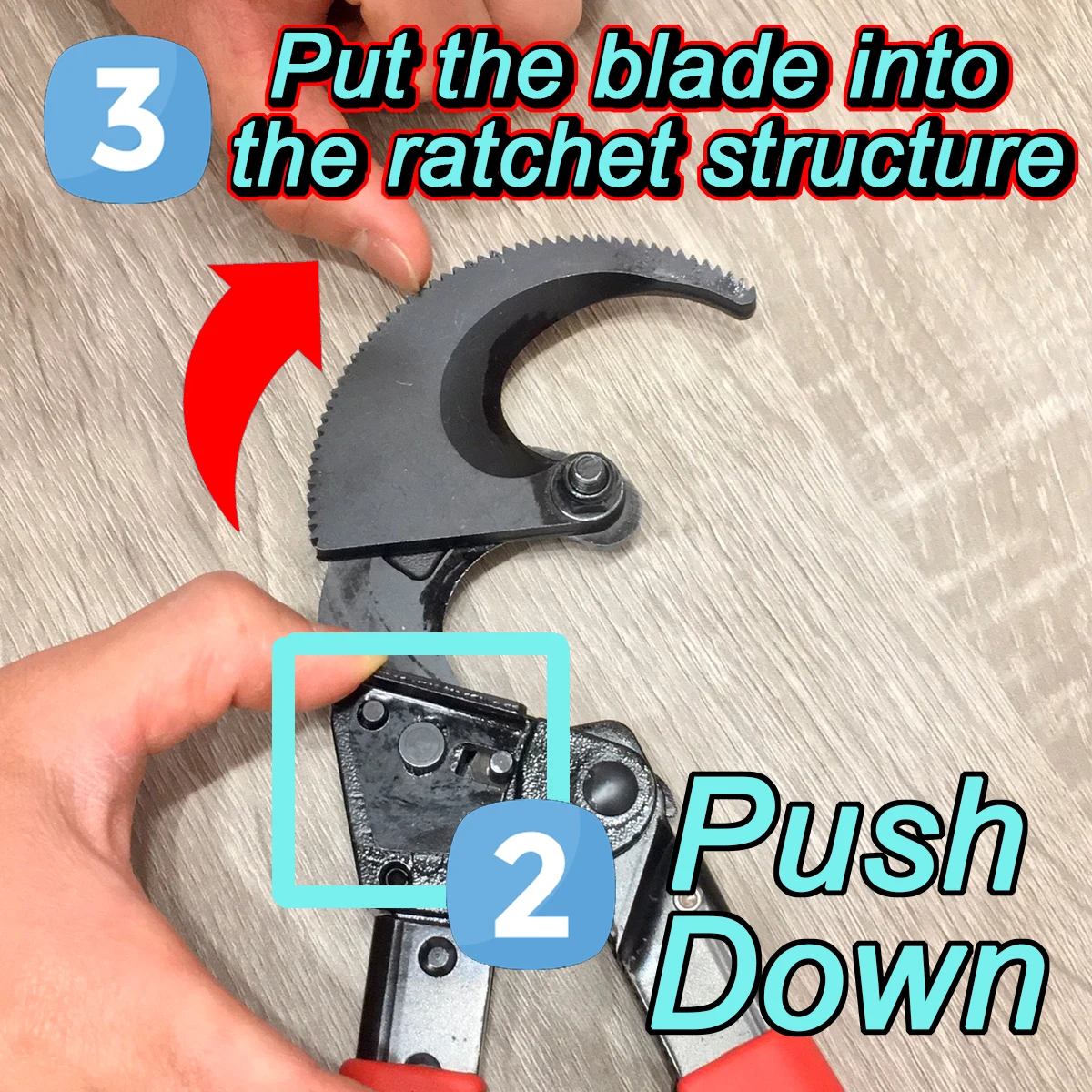 3

Put the blade into the ratchet structure

2

Push Down