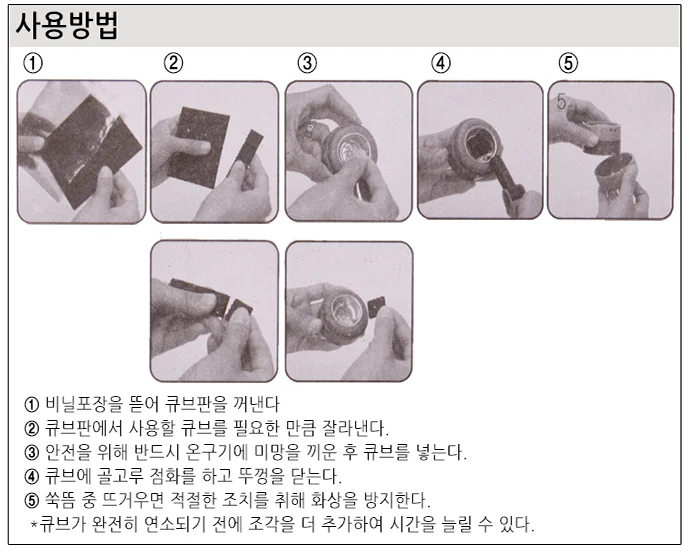 사용방법

①

②

③

④

⑤

5

① 비닐포장을 뜯어 큐브판을 꺼낸다
② 큐브판에서 사용할 큐브를 필요한 만큼 잘라낸다.
③ 안전을 위해 반드시 온구기에 미망을 끼운 후 큐브를 넣는다.
④ 큐브에 골고루 점화를 하고 뚜껑을 닫는다.
⑤ 쑥뜸 중 뜨거우면 적절한 조치를 취해 화상을 방지한다.
*큐브가 완전히 연소되기 전에 조각을 더 추가하여 시간을 늘릴 수 있다.