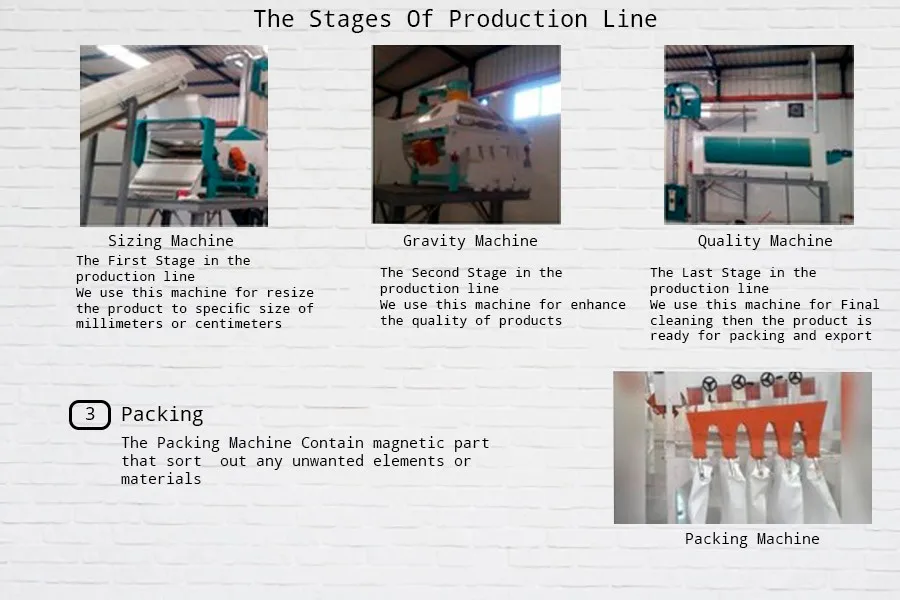 The Stages Of Production Line

Sizing Machine
The First Stage in the production line
We use this machine for resize the product to specific size of millimeters or centimeters

Gravity Machine
The Second Stage in the production line
We use this machine for enhance the quality of products

Quality Machine
The Last Stage in the production line
We use this machine for Final cleaning then the product is ready for packing and export

3 Packing
The Packing Machine Contain magnetic part that sort out any unwanted elements or materials

Packing Machine