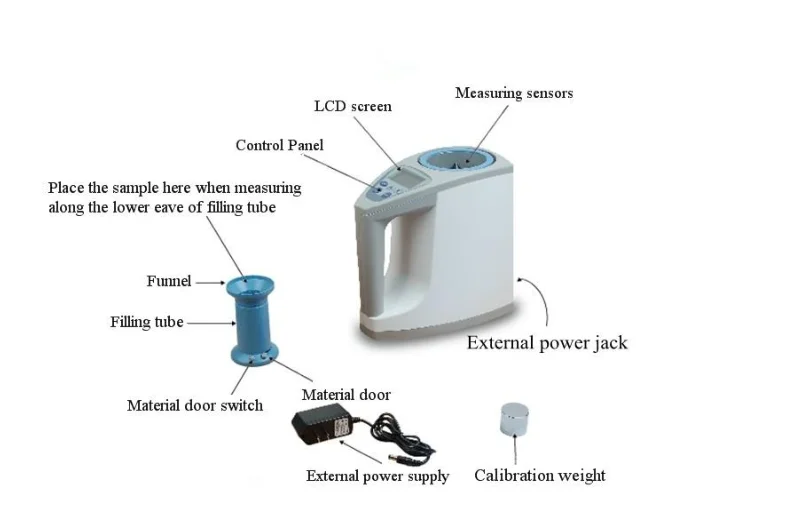 Measuring sensors

LCD screen

Control Panel

Place the sample here when measuring along the lower eave of filling tube

Funnel

Filling tube

External power jack

Material door switch

Material door

External power supply

Calibration weight