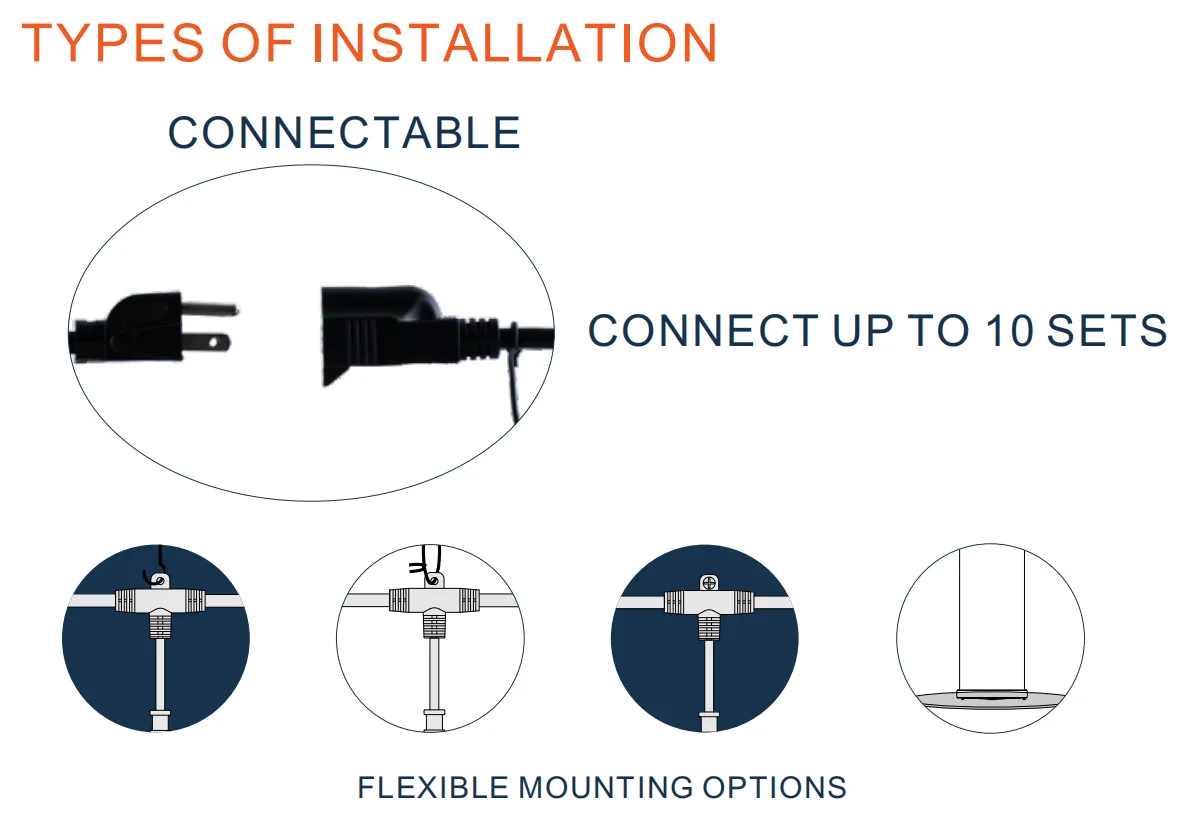 TYPES OF INSTALLATION

CONNECTABLE

CONNECT UP TO 10 SETS

FLEXIBLE MOUNTING OPTIONS