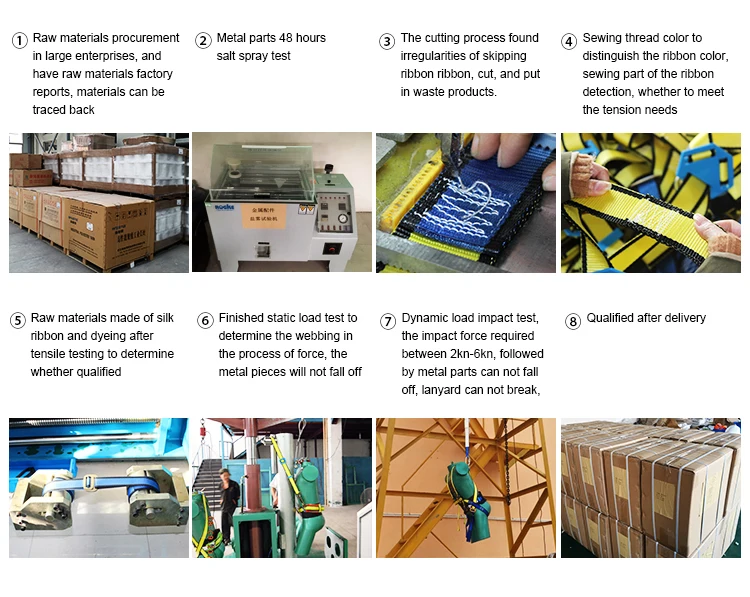 ① Raw materials procurement in large enterprises, and have raw materials factory reports, materials can be traced back

② Metal parts 48 hours salt spray test

③ The cutting process found irregularities of skipping ribbon ribbon, cut, and put in waste products.

④ Sewing thread color to distinguish the ribbon color, sewing part of the ribbon detection, whether to meet the tension needs

金属配件
盐雾试验机

⑤ Raw materials made of silk ribbon and dyeing after tensile testing to determine whether qualified

⑥ Finished static load test to determine the webbing in the process of force, the metal pieces will not fall off

⑦ Dynamic load impact test, the impact force required between 2kn-6kn, followed by metal parts can not fall off, lanyard can not break,

⑧ Qualified after delivery