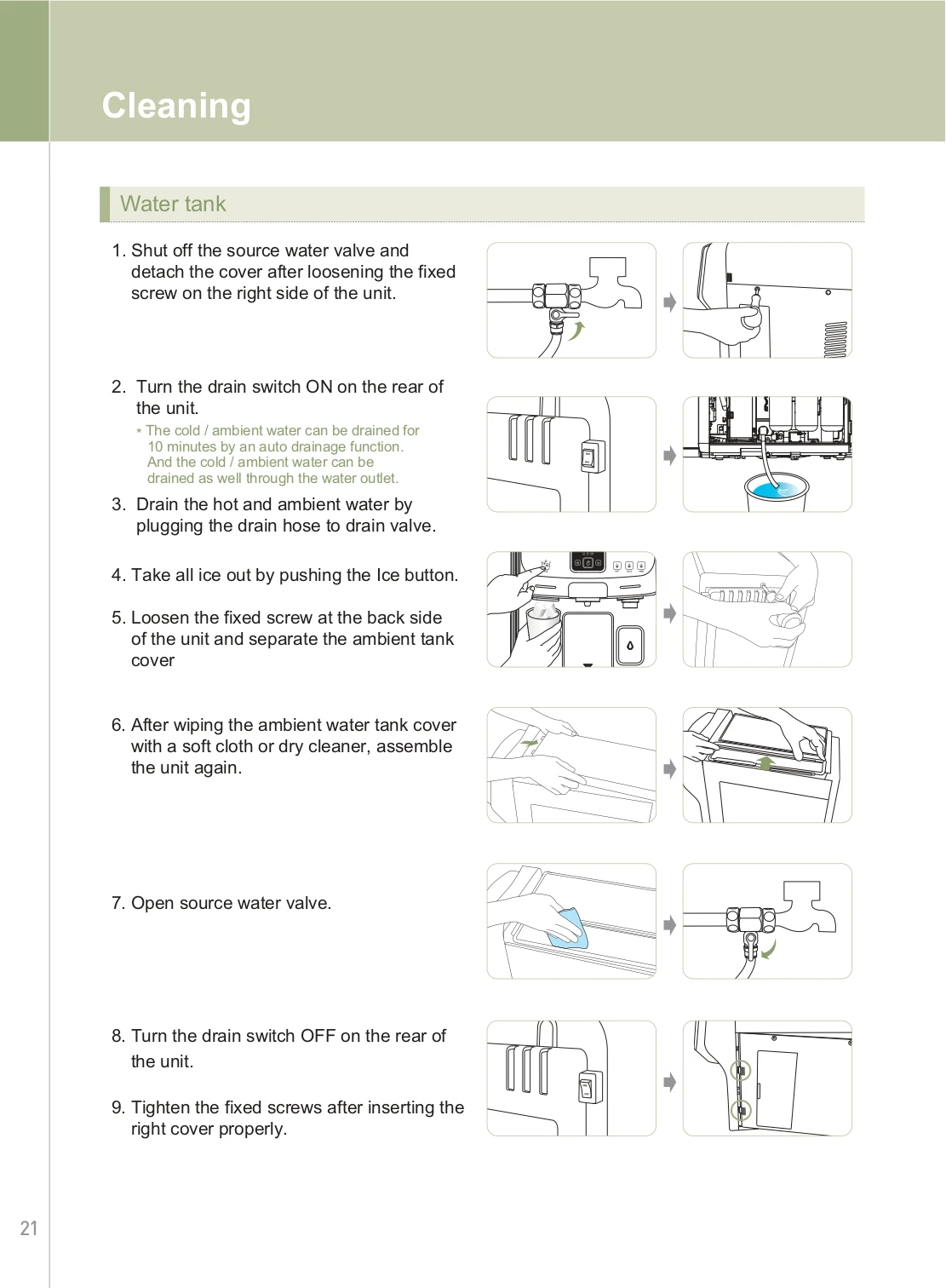 Cleaning

Water tank

1. Shut off the source water valve and detach the cover after loosening the fixed screw on the right side of the unit.

2. Turn the drain switch ON on the rear of the unit.

* The cold / ambient water can be drained for 10 minutes by an auto drainage function. And the cold / ambient water can be drained as well through the water outlet.

3. Drain the hot and ambient water by plugging the drain hose to drain valve.

4. Take all ice out by pushing the Ice button.

5. Loosen the fixed screw at the back side of the unit and separate the ambient tank cover

6. After wiping the ambient water tank cover with a soft cloth or dry cleaner, assemble the unit again.

7. Open source water valve.

8. Turn the drain switch OFF on the rear of the unit.

9. Tighten the fixed screws after inserting the right cover properly.

21