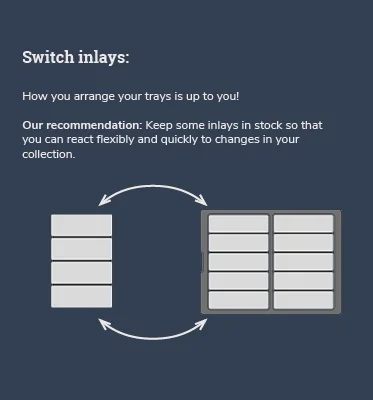 Switch inlays:

How you arrange your trays is up to you!

Our recommendation: Keep some inlays in stock so that you can react flexibly and quickly to changes in your collection.