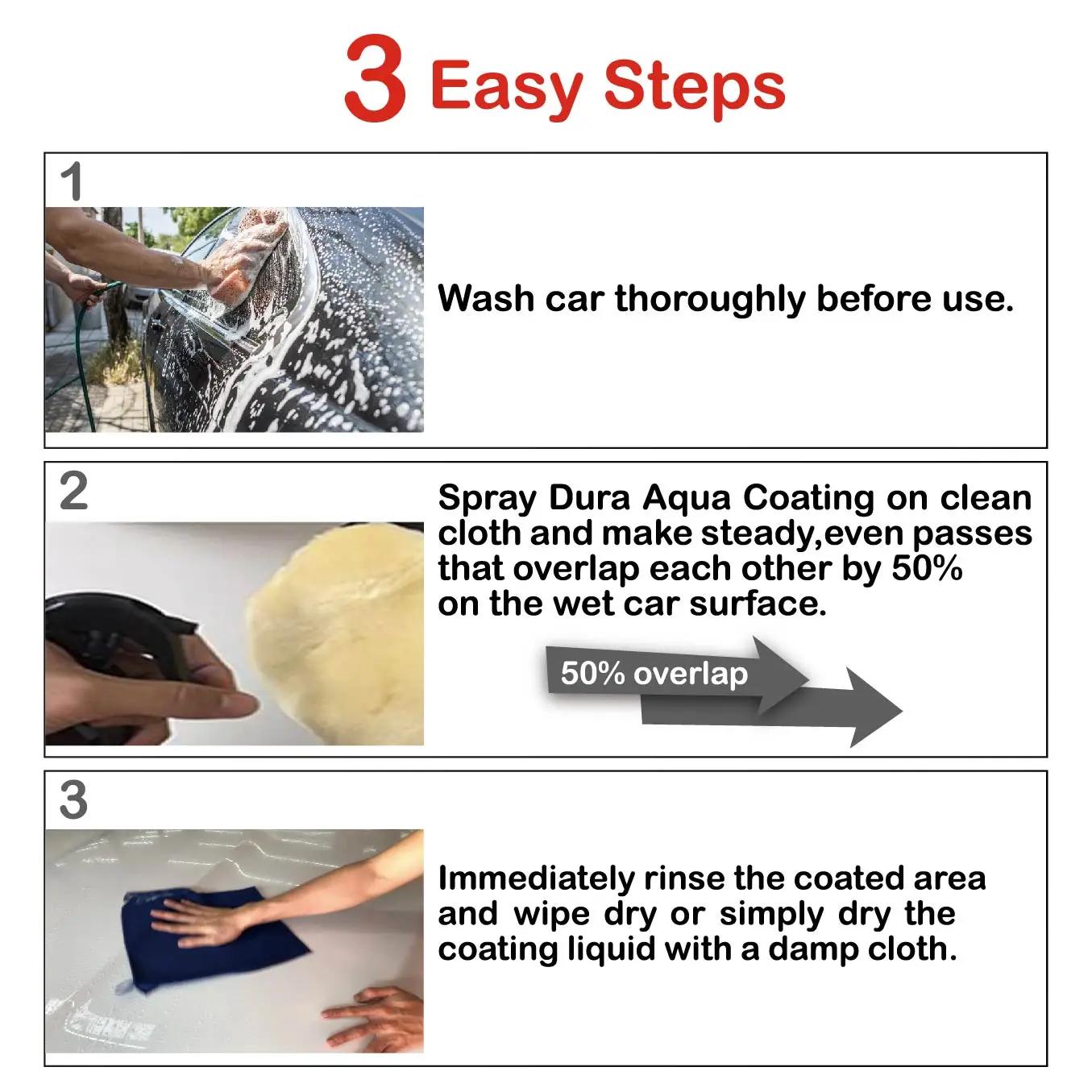 3 Easy Steps

1

Wash car thoroughly before use.

2

Spray Dura Aqua Coating on clean cloth and make steady,even passes that overlap each other by 50% on the wet car surface.

50% overlap

3

Immediately rinse the coated area and wipe dry or simply dry the coating liquid with a damp cloth.