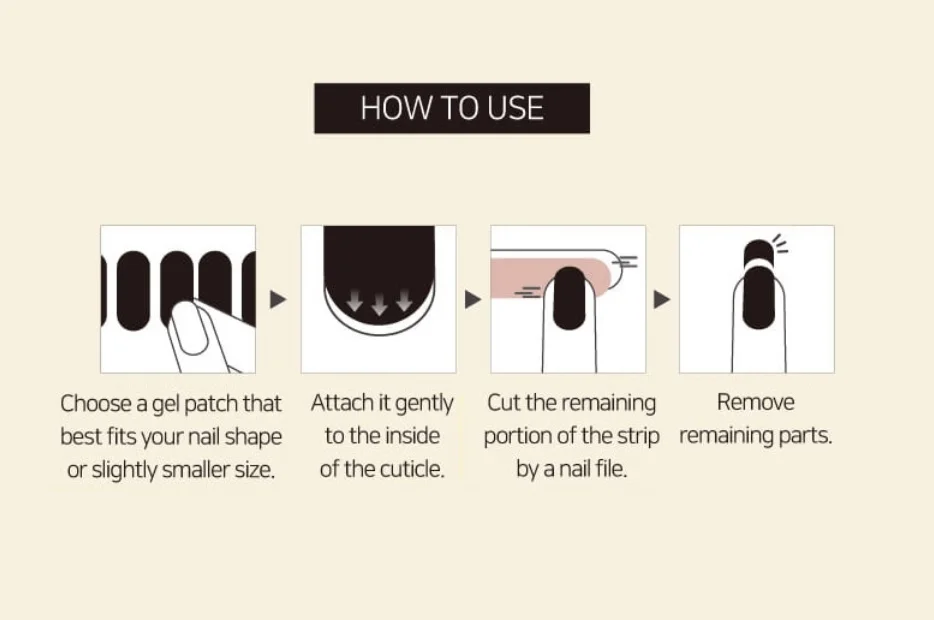 HOW TO USE

Choose a gel patch that best fits your nail shape or slightly smaller size.

Attach it gently to the inside of the cuticle.

Cut the remaining portion of the strip by a nail file.

Remove remaining parts.