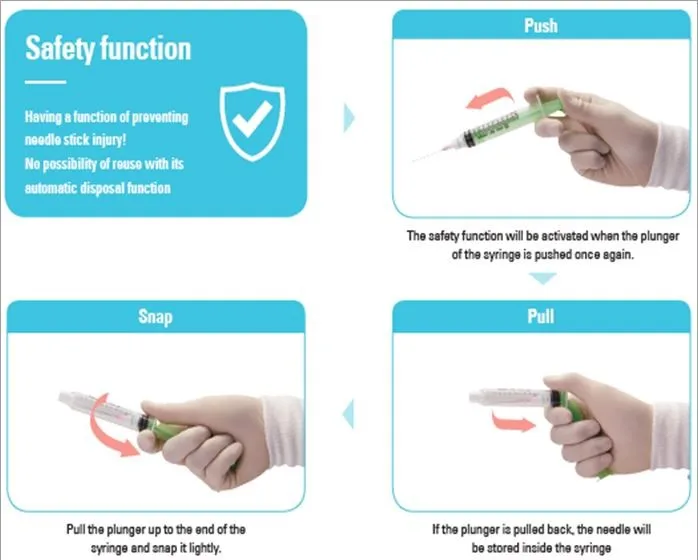 Safety function

Having a function of preventing needle stick injury!
No possibility of reuse with its automatic disposal function

Push

The safety function will be activated when the plunger of the syringe is pushed once again.

Pull

If the plunger is pulled back, the needle will be stored inside the syringe

Snap

Pull the plunger up to the end of the syringe and snap it lightly.