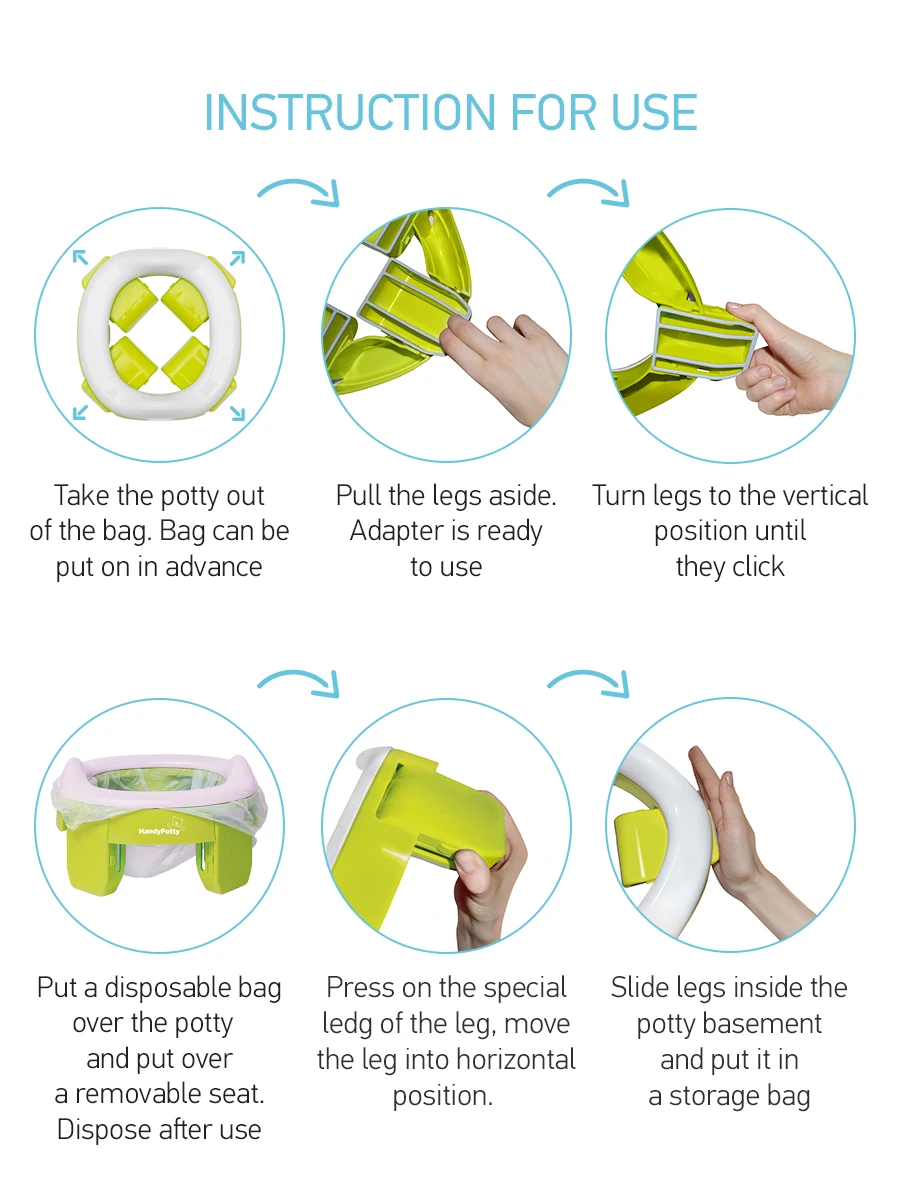 INSTRUCTION FOR USE

Take the potty out of the bag. Bag can be put on in advance

Pull the legs aside. Adapter is ready to use

Turn legs to the vertical position until they click

HandyPotty

Put a disposable bag over the potty and put over a removable seat. Dispose after use

Press on the special ledg of the leg, move the leg into horizontal position.

Slide legs inside the potty basement and put it in a storage bag