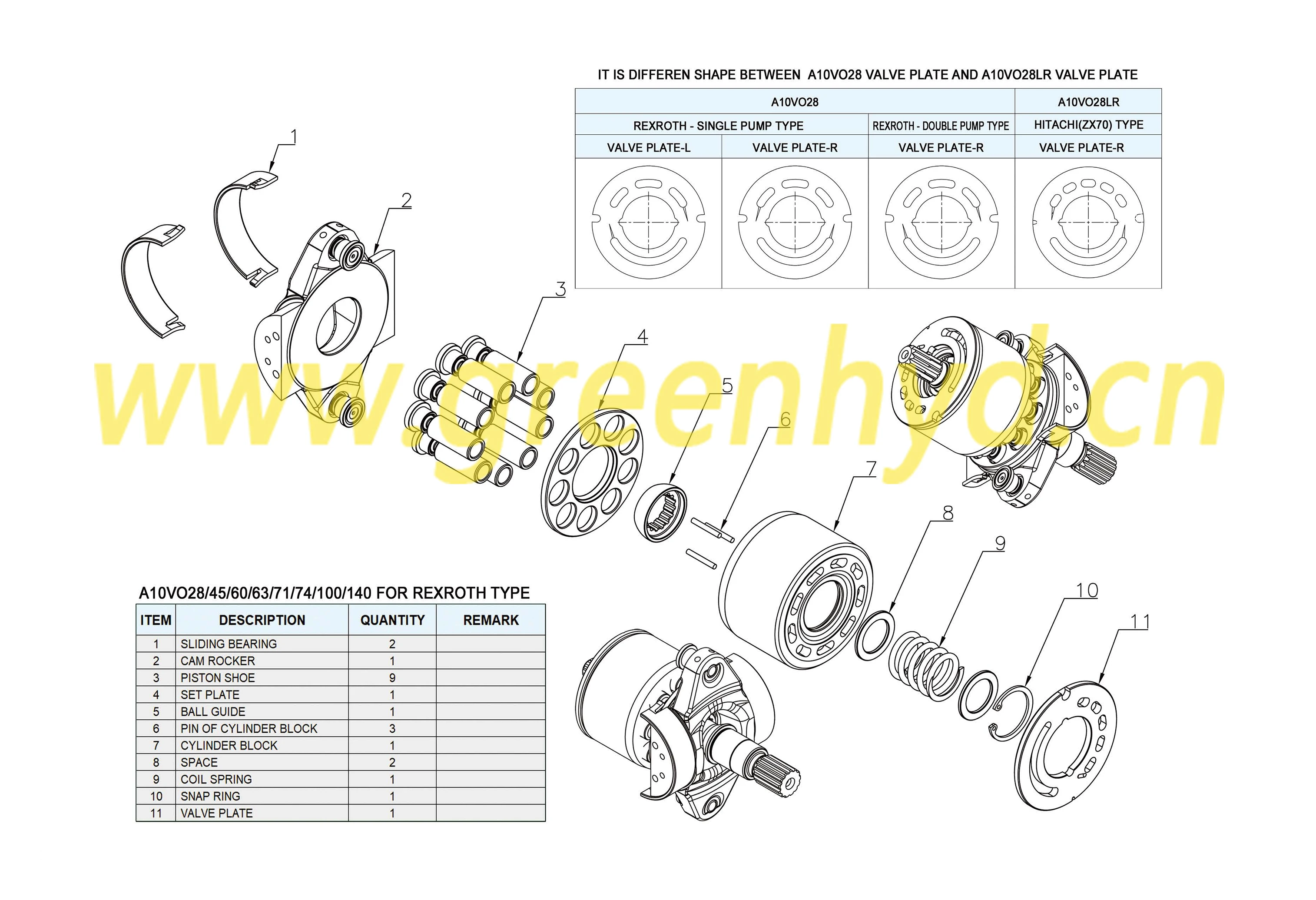 IT IS DIFFEREN SHAPE BETWEEN A10VO28 VALVE PLATE AND A10VO28LR VALVE PLATE

| A10VO28 | | | A10VO28LR |
|---|---|---|---|
| REXROTH - SINGLE PUMP TYPE | | REXROTH - DOUBLE PUMP TYPE | HITACHI(ZX70) TYPE |
| VALVE PLATE-L | VALVE PLATE-R | VALVE PLATE-R | VALVE PLATE-R |

1
2
3
4
5
6
7
8
9
10
11

www.greenhyd.cn

A10VO28/45/60/63/71/74/100/140 FOR REXROTH TYPE

| ITEM | DESCRIPTION | QUANTITY | REMARK |
|---|---|---|---|
| 1 | SLIDING BEARING | 2 | |
| 2 | CAM ROCKER | 1 | |
| 3 | PISTON SHOE | 9 | |
| 4 | SET PLATE | 1 | |
| 5 | BALL GUIDE | 1 | |
| 6 | PIN OF CYLINDER BLOCK | 3 | |
| 7 | CYLINDER BLOCK | 1 | |
| 8 | SPACE | 2 | |
| 9 | COIL SPRING | 1 | |
| 10 | SNAP RING | 1 | |
| 11 | VALVE PLATE | 1 | |